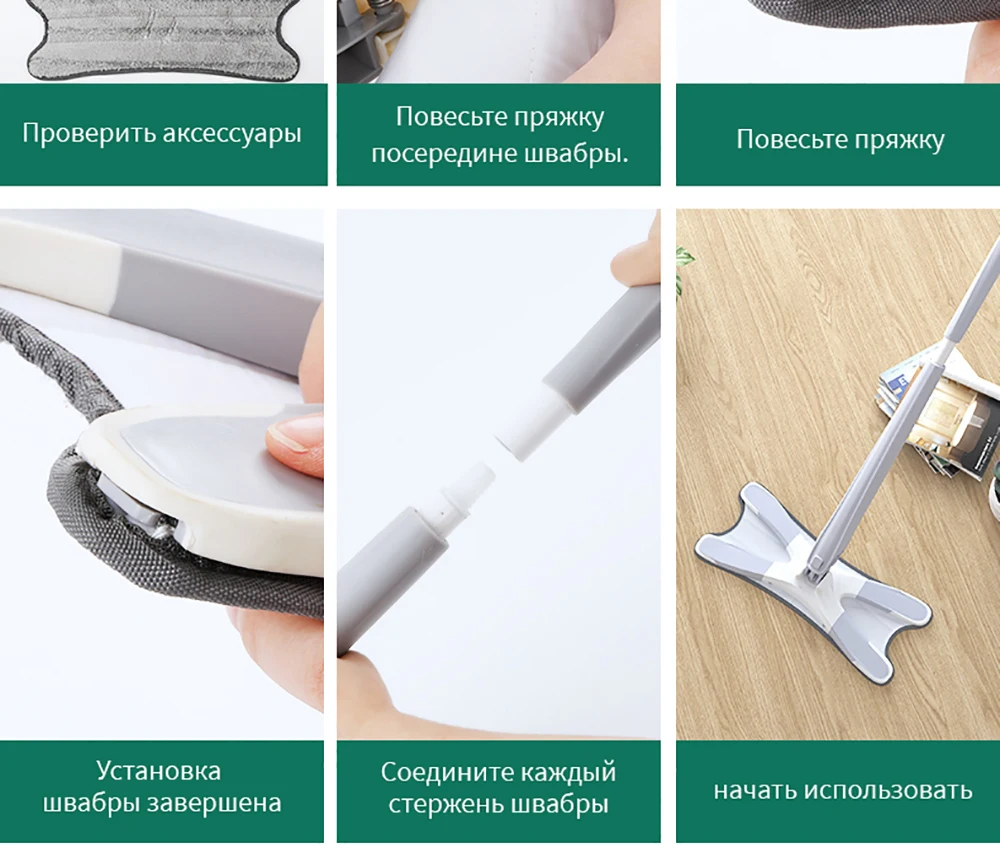 Проверить аксессуары

Повесьте пряжку посередине швабры.

Повесьте пряжку

Установка швабры завершена

Соедините каждый стержень швабры

начать использовать