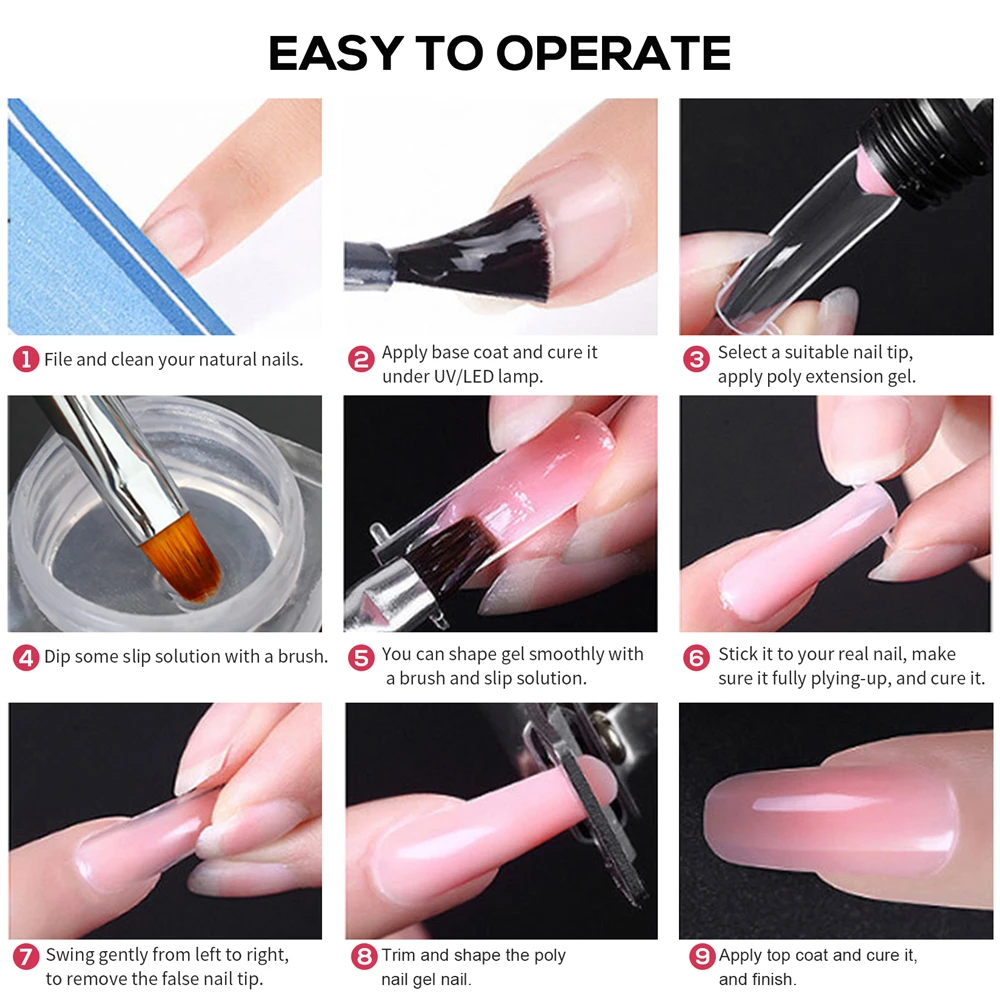 EASY TO OPERATE

1 File and clean your natural nails.

2 Apply base coat and cure it under UV/LED lamp.

3 Select a suitable nail tip, apply poly extension gel.

4 Dip some slip solution with a brush.

5 You can shape gel smoothly with a brush and slip solution.

6 Stick it to your real nail, make sure it fully plying-up, and cure it.

7 Swing gently from left to right, to remove the false nail tip.

8 Trim and shape the poly nail gel nail.

9 Apply top coat and cure it, and finish.