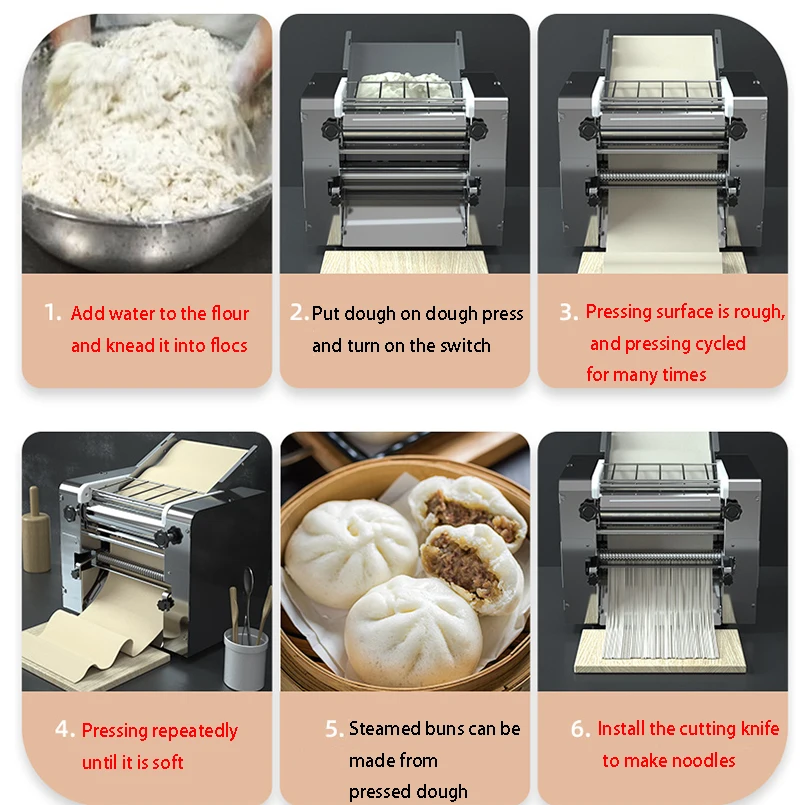 1. Add water to the flour and knead it into flocs

2. Put dough on dough press and turn on the switch

3. Pressing surface is rough, and pressing cycled for many times

4. Pressing repeatedly until it is soft

5. Steamed buns can be made from pressed dough

6. Install the cutting knife to make noodles