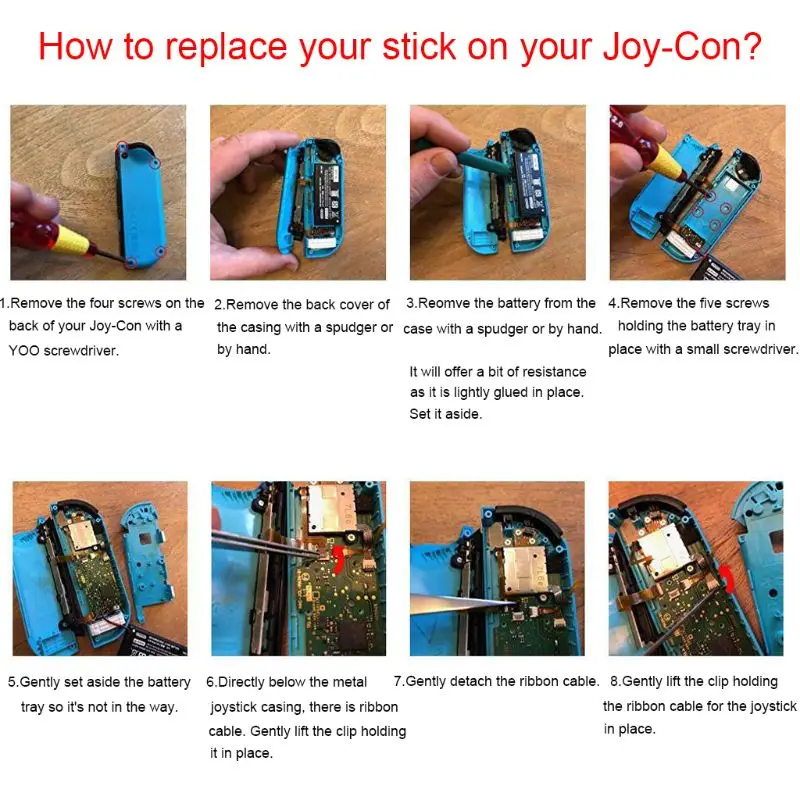 How to replace your stick on your Joy-Con?

1.Remove the four screws on the back of your Joy-Con with a YOO screwdriver.

2.Remove the back cover of the casing with a spudger or by hand.

3.Reomve the battery from the case with a spudger or by hand.

It will offer a bit of resistance as it is lightly glued in place. Set it aside.

4.Remove the five screws holding the battery tray in place with a small screwdriver.

5.Gently set aside the battery tray so it's not in the way.

6.Directly below the metal joystick casing, there is ribbon cable. Gently lift the clip holding it in place.

7.Gently detach the ribbon cable.

8.Gently lift the clip holding the ribbon cable for the joystick in place.