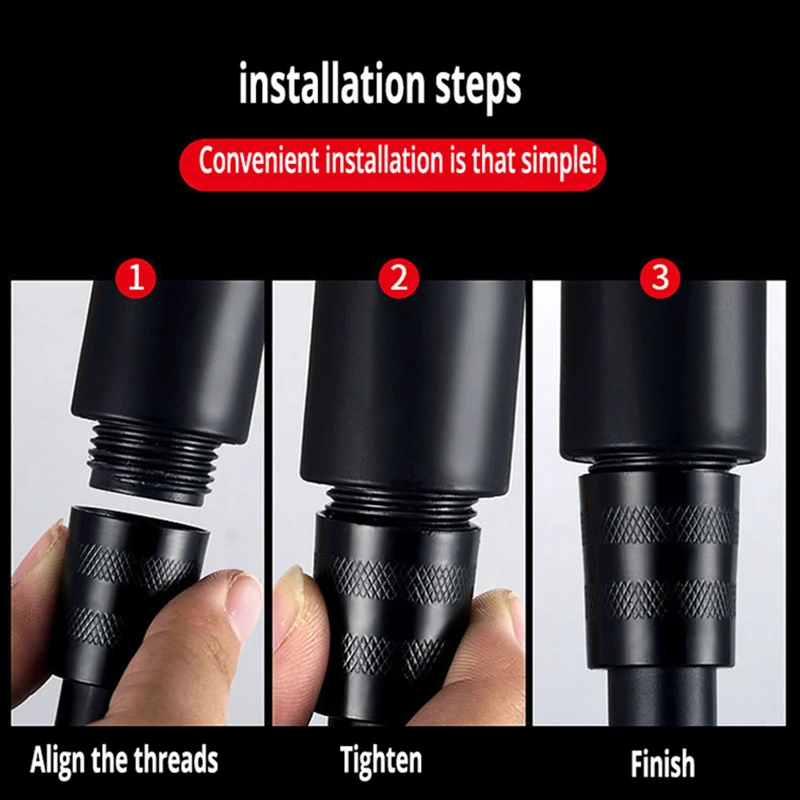 installation steps

Convenient installation is that simple!

1

2

3

Align the threads

Tighten

Finish