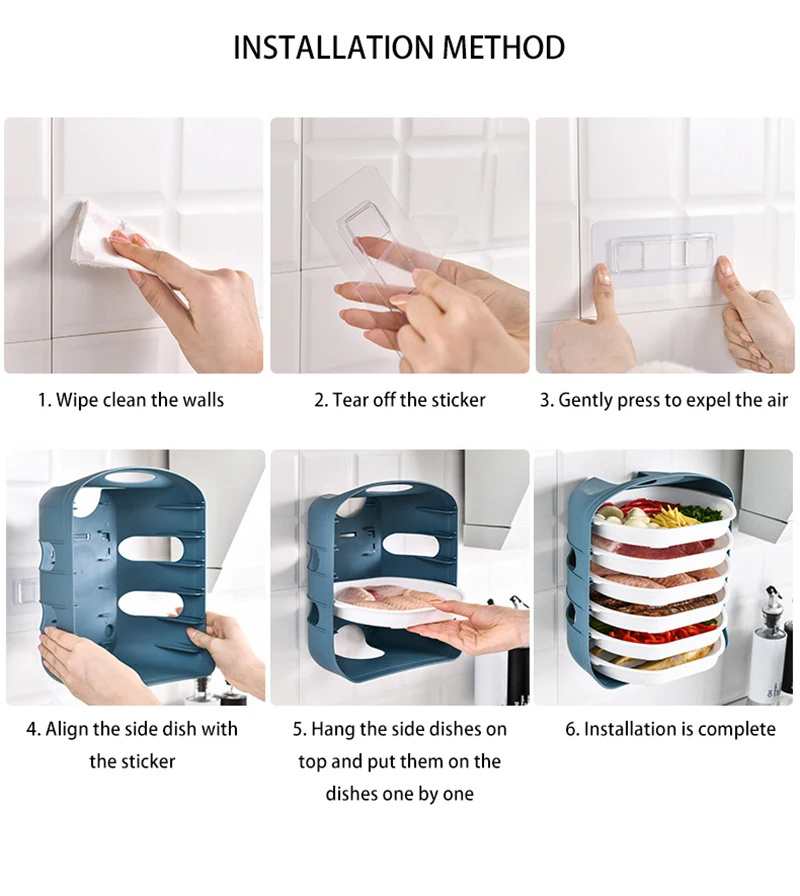 INSTALLATION METHOD

1. Wipe clean the walls

2. Tear off the sticker

3. Gently press to expel the air

4. Align the side dish with the sticker

5. Hang the side dishes on top and put them on the dishes one by one

6. Installation is complete