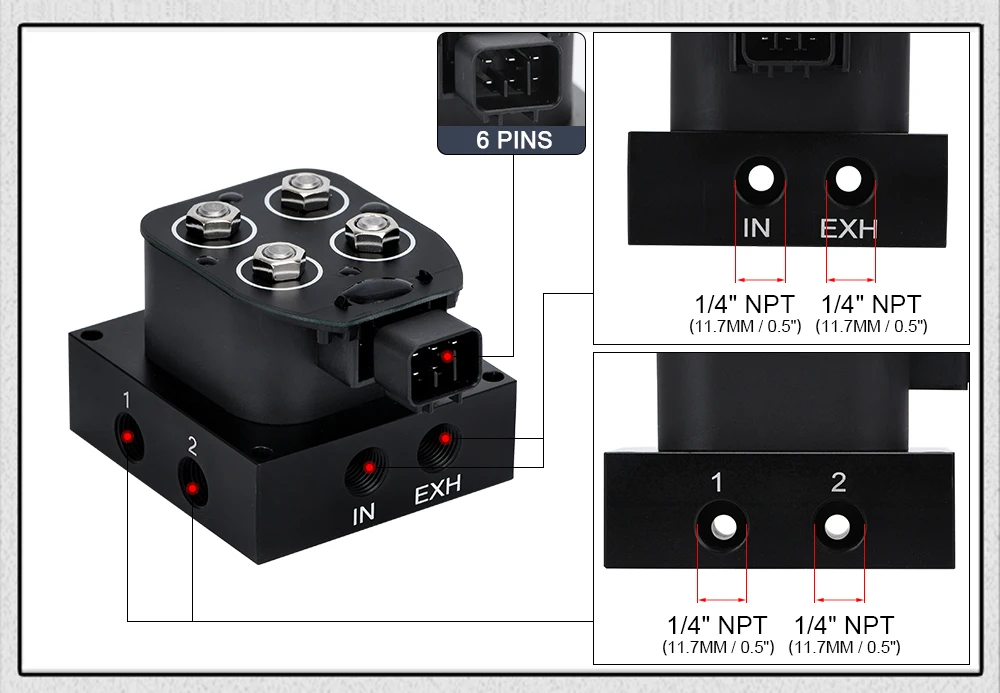 6 PINS

1
2
IN
EXH

IN
EXH
1/4" NPT
(11.7MM / 0.5")
1/4" NPT
(11.7MM / 0.5")

1
2
1/4" NPT
(11.7MM / 0.5")
1/4" NPT
(11.7MM / 0.5")