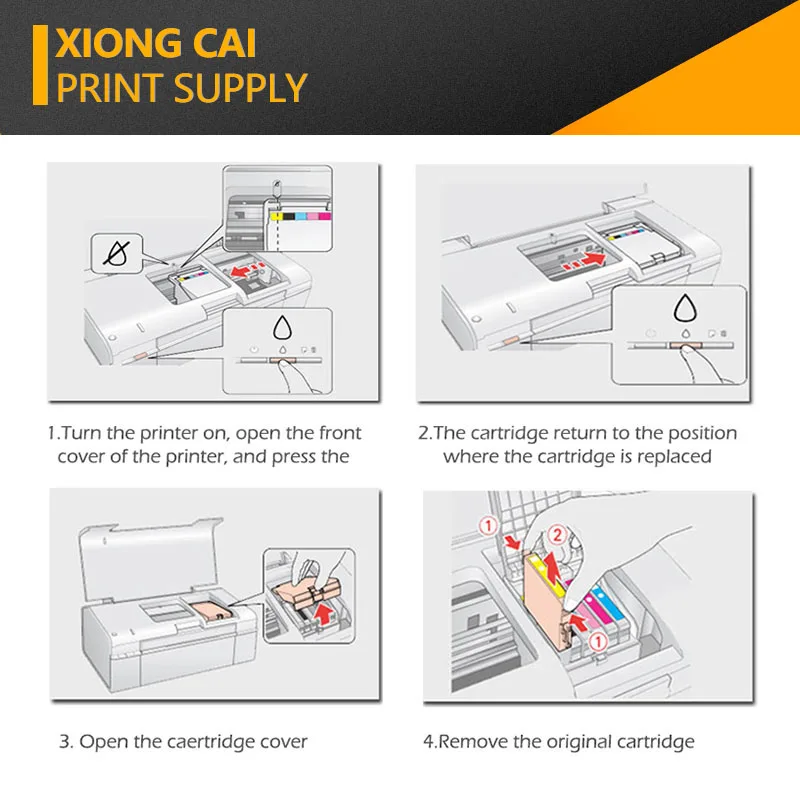 XIONG CAI
PRINT SUPPLY

1.Turn the printer on, open the front cover of the printer, and press the

2.The cartridge return to the position where the cartridge is replaced

3. Open the caertridge cover

①
②
①

4.Remove the original cartridge