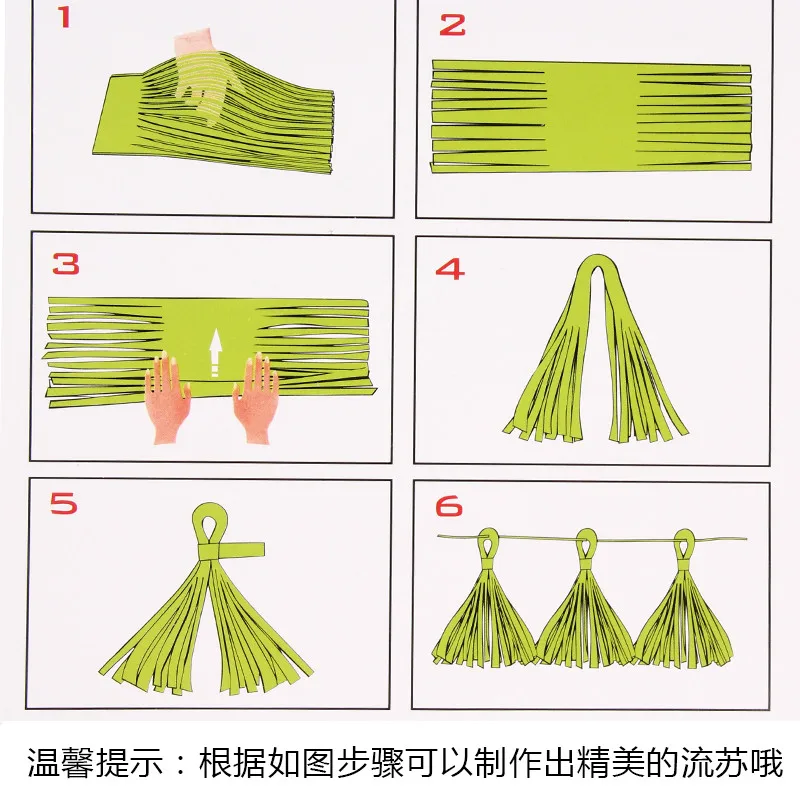 1

2

3

4

5

6

温馨提示：根据如图步骤可以制作出精美的流苏哦