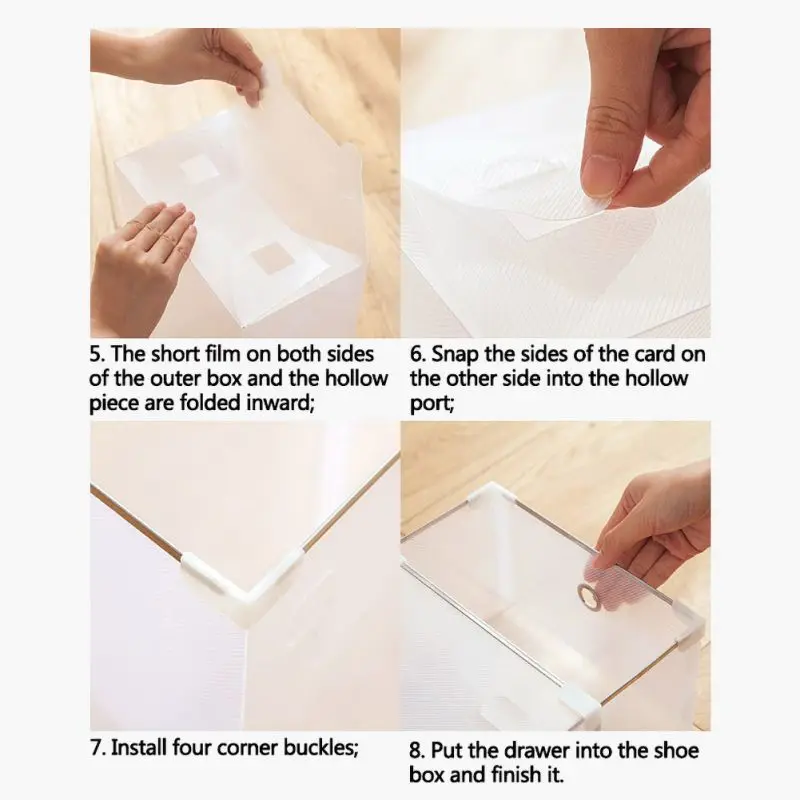 5. The short film on both sides of the outer box and the hollow piece are folded inward;

6. Snap the sides of the card on the other side into the hollow port;

7. Install four corner buckles;

8. Put the drawer into the shoe box and finish it.