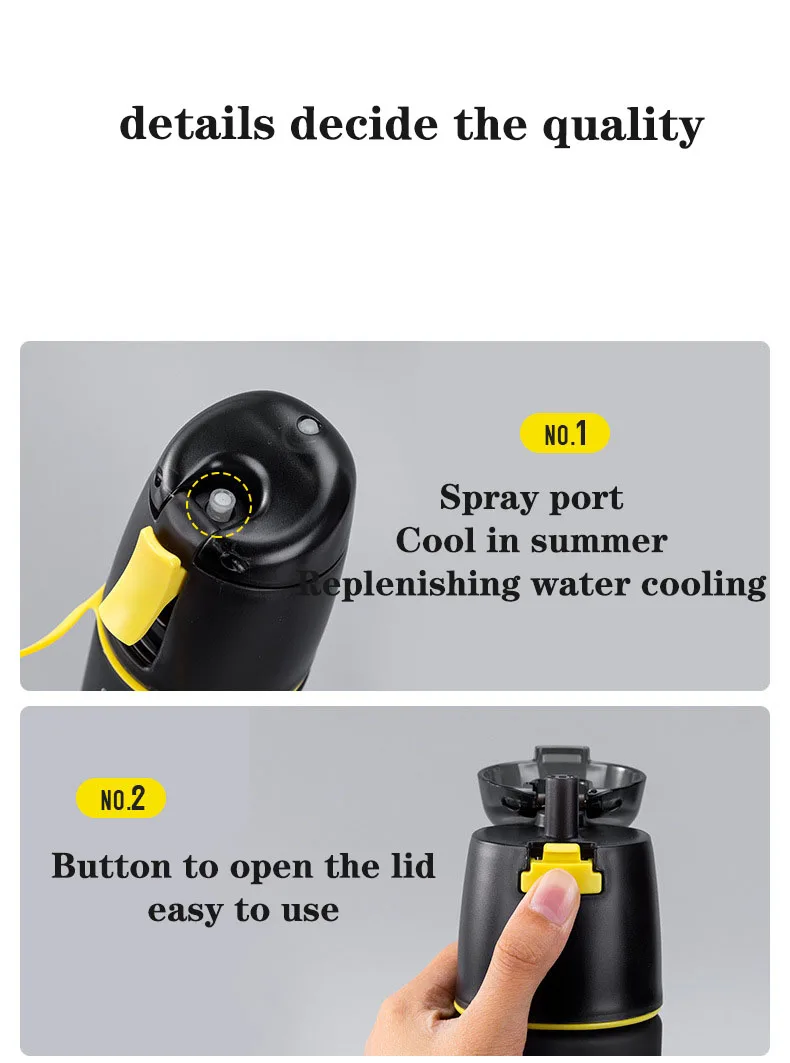 details decide the quality

NO.1

Spray port
Cool in summer
Replenishing water cooling

NO.2

Button to open the lid
easy to use