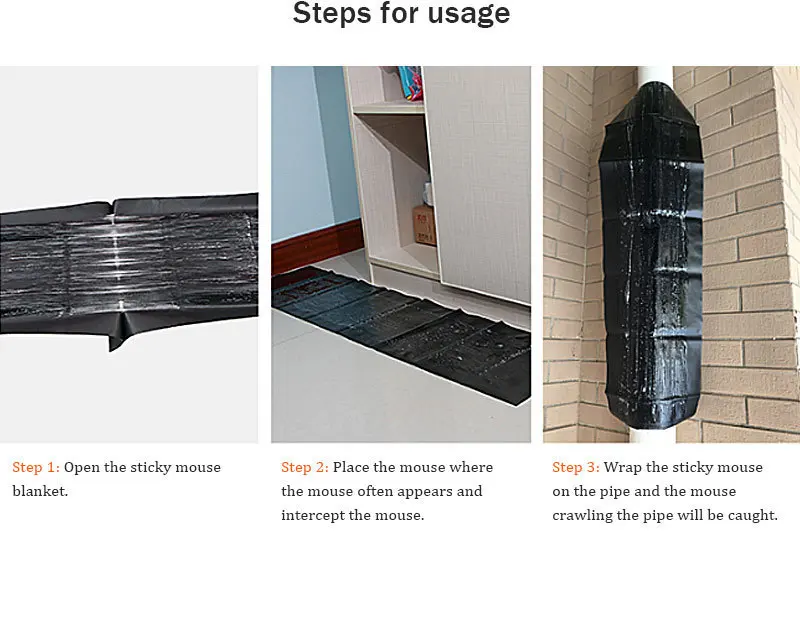 Steps for usage

Step 1: Open the sticky mouse blanket.

Step 2: Place the mouse where the mouse often appears and intercept the mouse.

Step 3: Wrap the sticky mouse on the pipe and the mouse crawling the pipe will be caught.