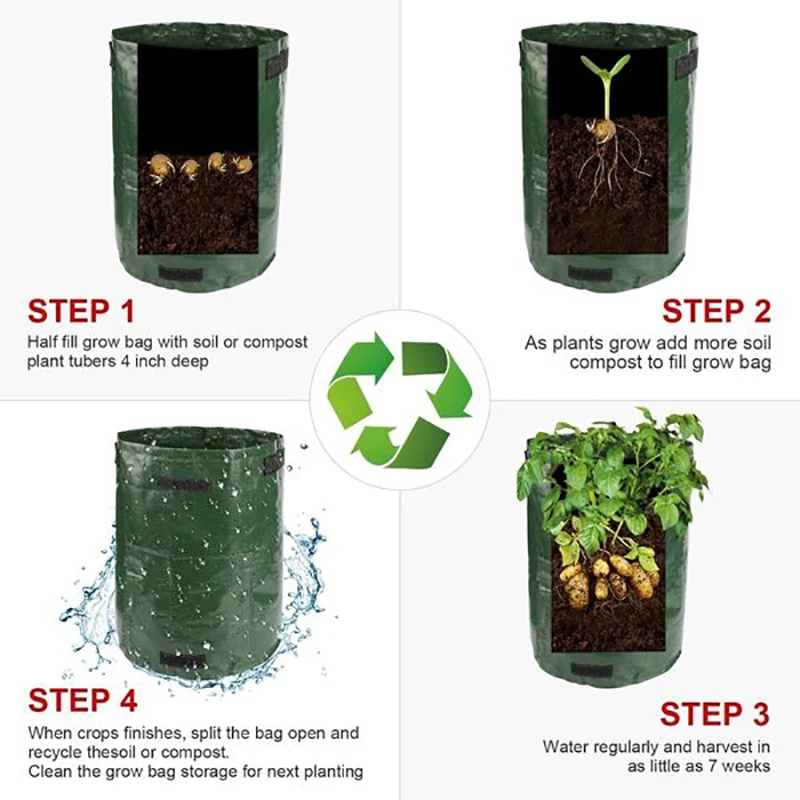 STEP 1

Half fill grow bag with soil or compost plant tubers 4 inch deep

STEP 2

As plants grow add more soil compost to fill grow bag

STEP 4

When crops finishes, split the bag open and recycle thesoil or compost.
Clean the grow bag storage for next planting

STEP 3

Water regularly and harvest in as little as 7 weeks