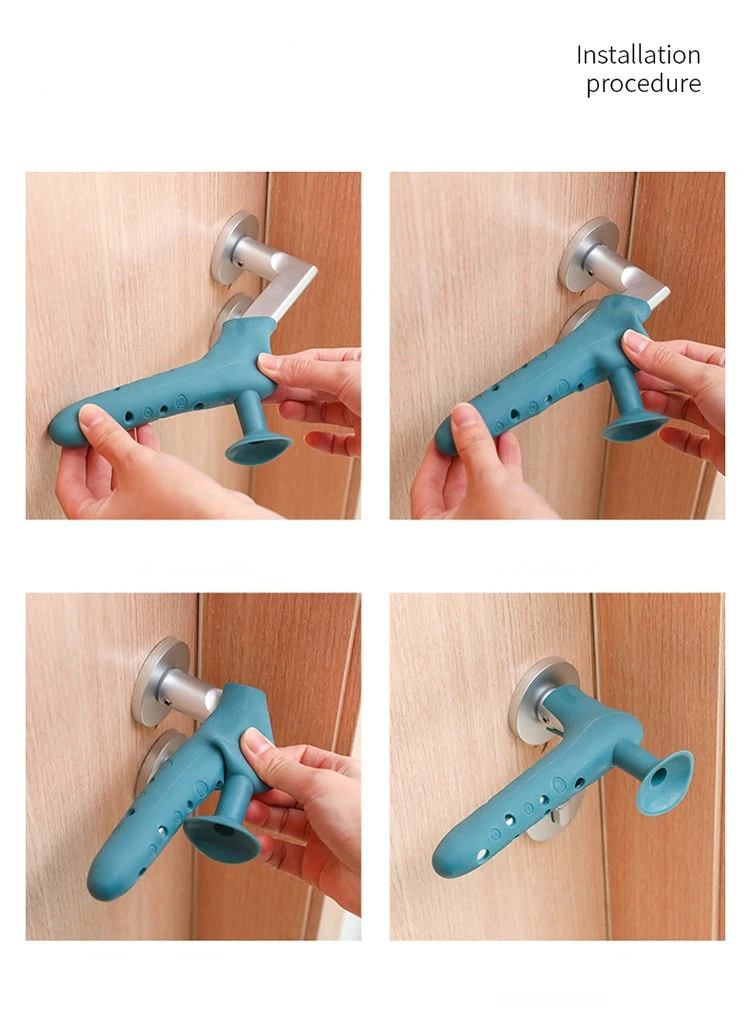 Installation procedure