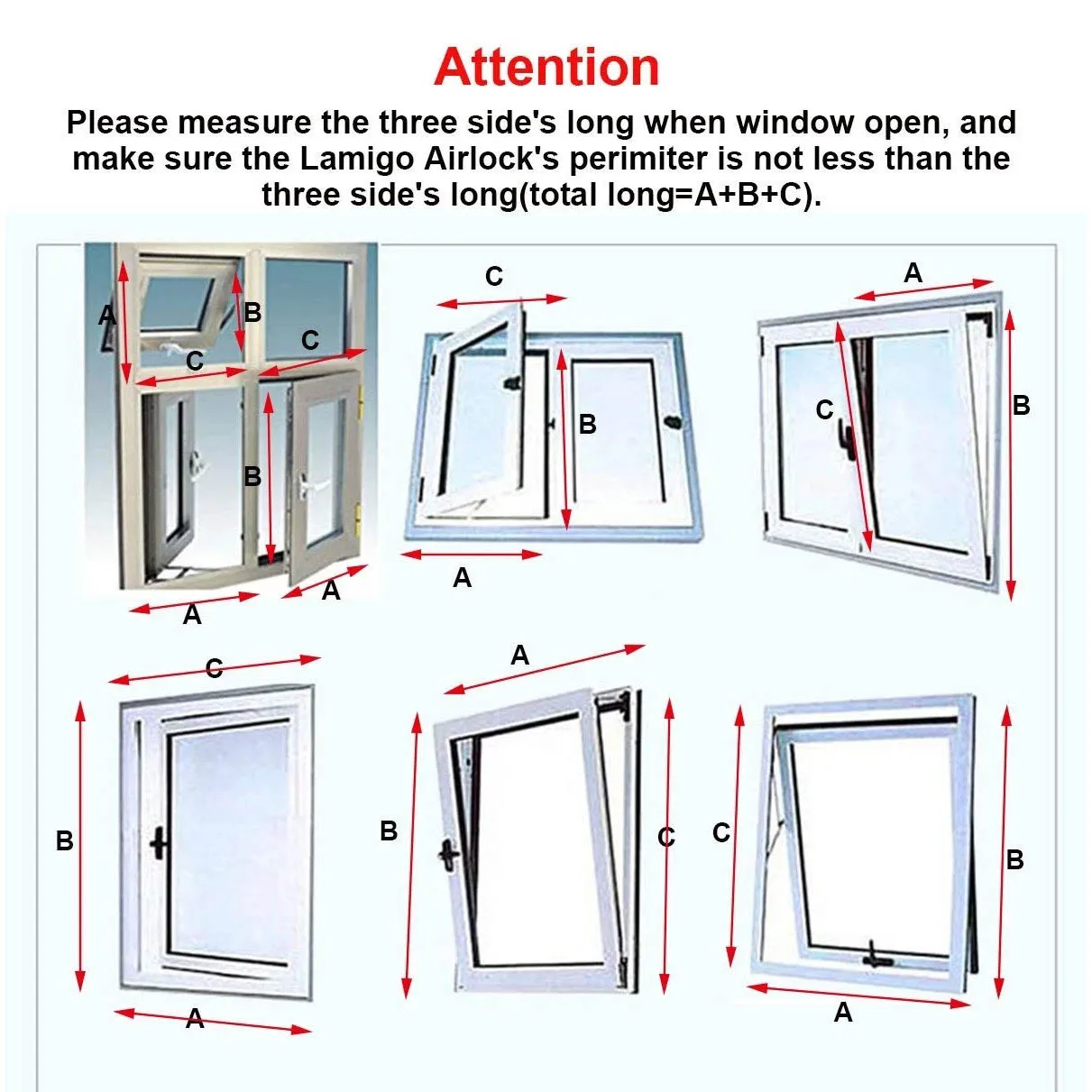 Attention

Please measure the three side's long when window open, and make sure the Lamigo Airlock's perimiter is not less than the three side's long(total long=A+B+C).

A
B
C
C
B
A
A

C
B
A

A
C
B

C
B
A

A
B
C

C
B
A