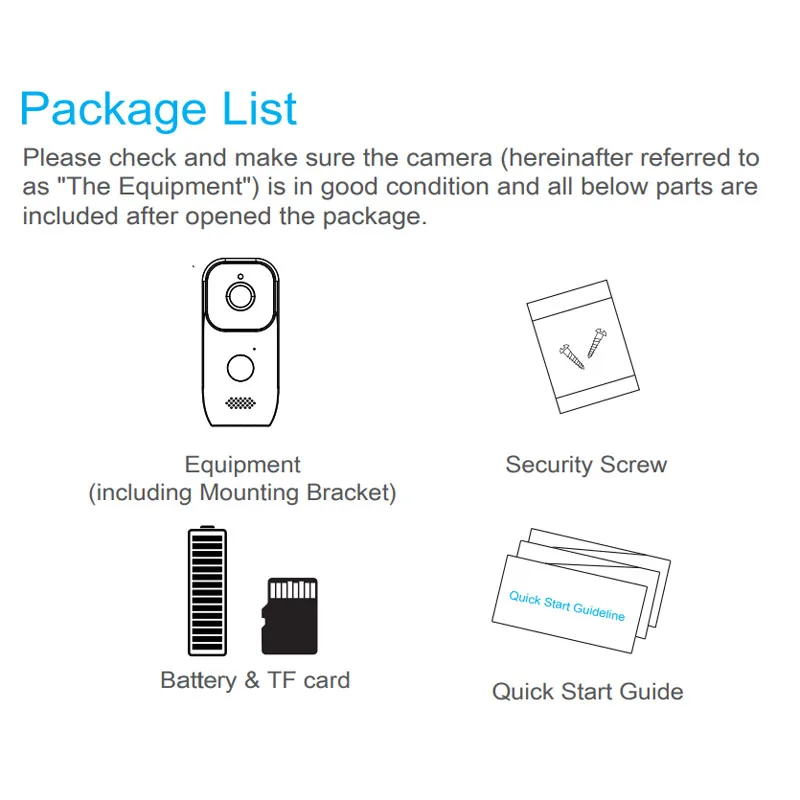 Package List

Please check and make sure the camera (hereinafter referred to as "The Equipment") is in good condition and all below parts are included after opened the package.

Equipment
(including Mounting Bracket)

Security Screw

Battery & TF card

Quick Start Guideline

Quick Start Guide