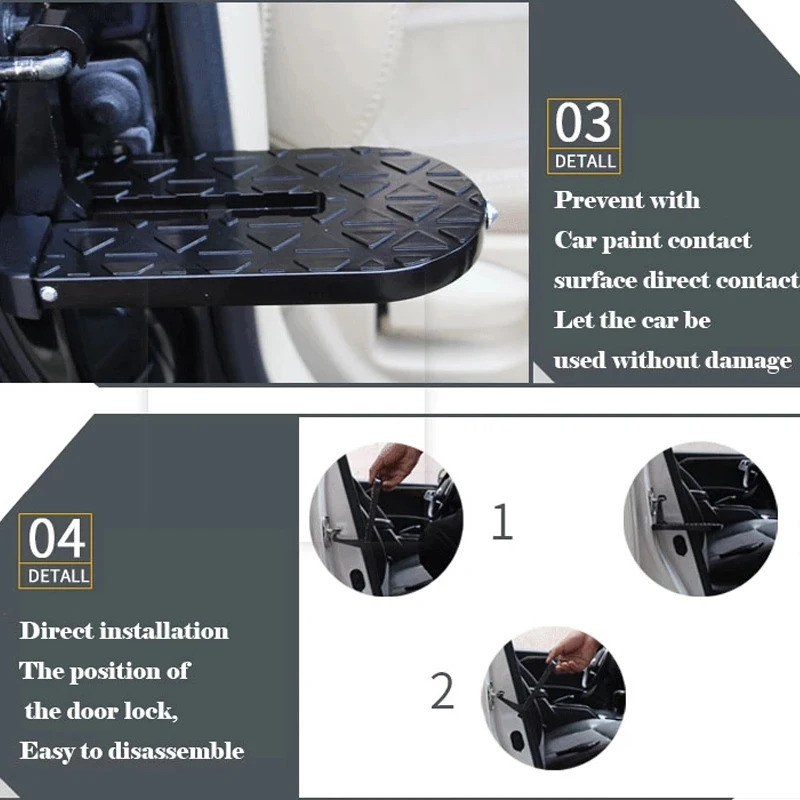 03
DETALL

Prevent with
Car paint contact
surface direct contact
Let the car be
used without damage

04
DETALL

Direct installation
The position of
the door lock,
Easy to disassemble

1

2