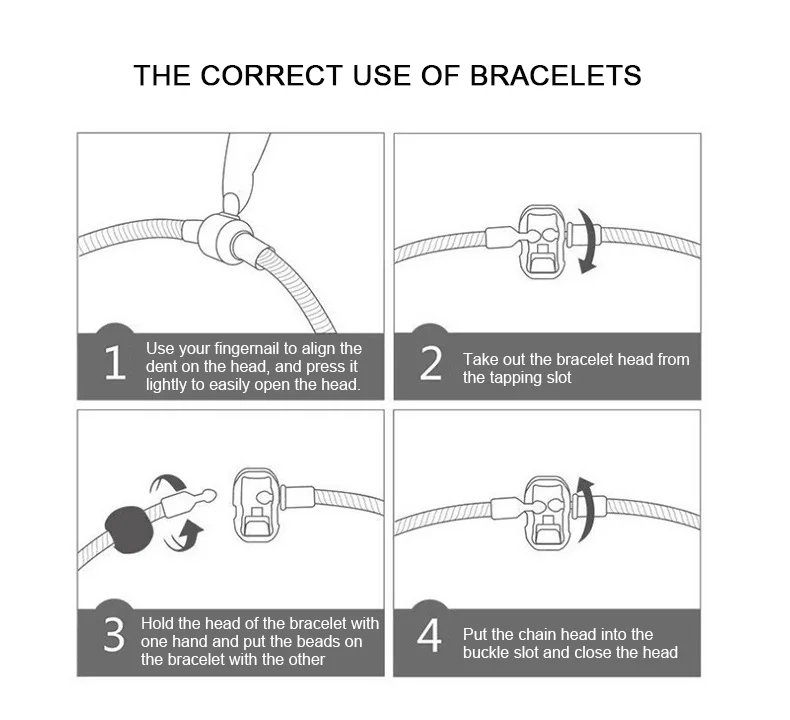 THE CORRECT USE OF BRACELETS

1 Use your fingernail to align the dent on the head, and press it lightly to easily open the head.

2 Take out the bracelet head from the tapping slot

3 Hold the head of the bracelet with one hand and put the beads on the bracelet with the other

4 Put the chain head into the buckle slot and close the head