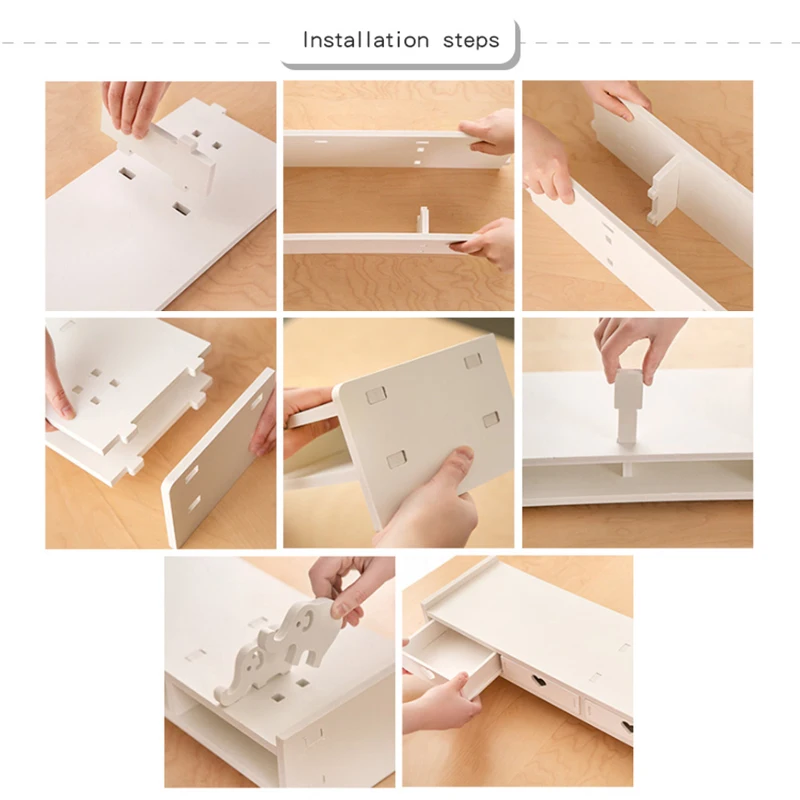 Installation steps