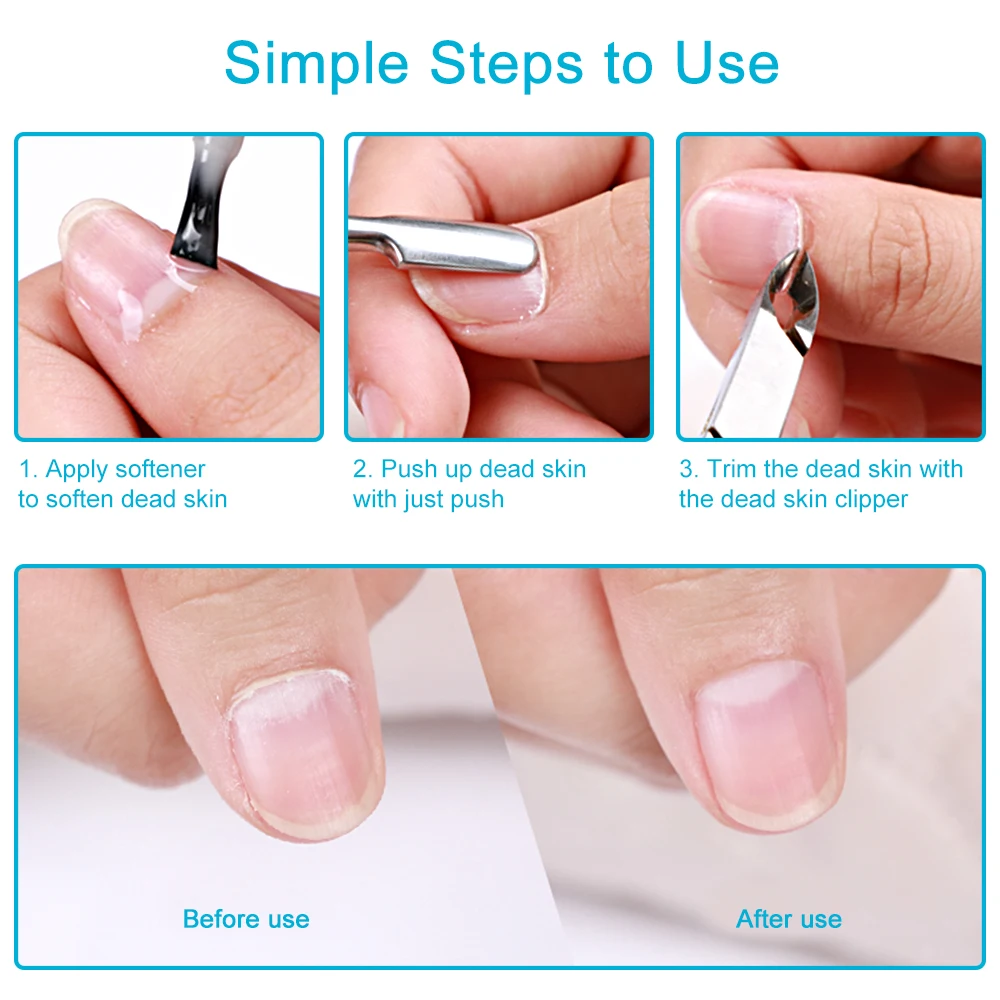 Simple Steps to Use

1. Apply softener to soften dead skin

2. Push up dead skin with just push

3. Trim the dead skin with the dead skin clipper

Before use

After use