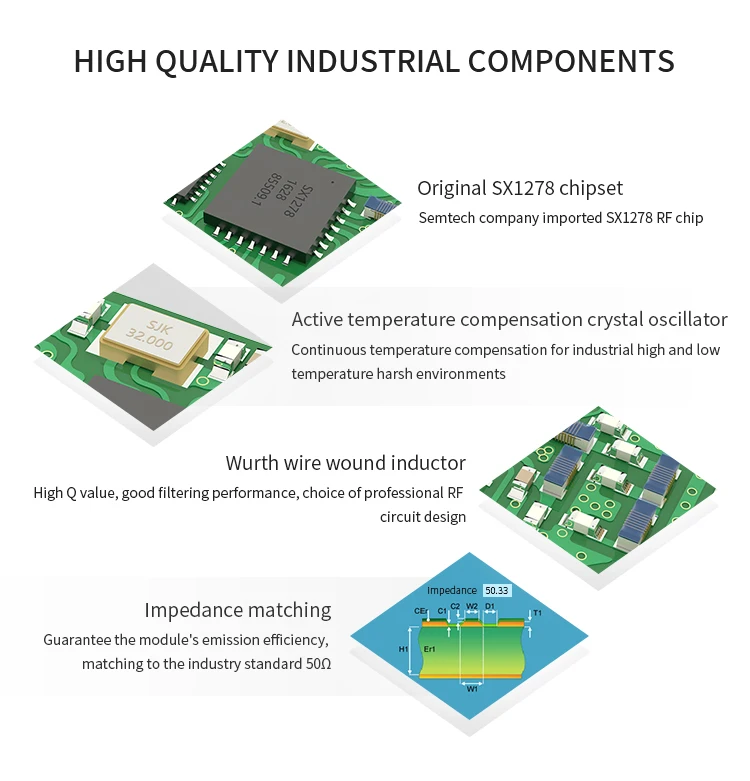 HIGH QUALITY INDUSTRIAL COMPONENTS

SX1278
1628
85509.1

Original SX1278 chipset

Semtech company imported SX1278 RF chip

SJK
32.000

Active temperature compensation crystal oscillator

Continuous temperature compensation for industrial high and low temperature harsh environments

Wurth wire wound inductor

High Q value, good filtering performance, choice of professional RF circuit design

Impedance matching

Guarantee the module's emission efficiency, matching to the industry standard 50Ω

Impedance 50.33

CEr C1 C2 W2 D1 T1

H1 Er1

W1