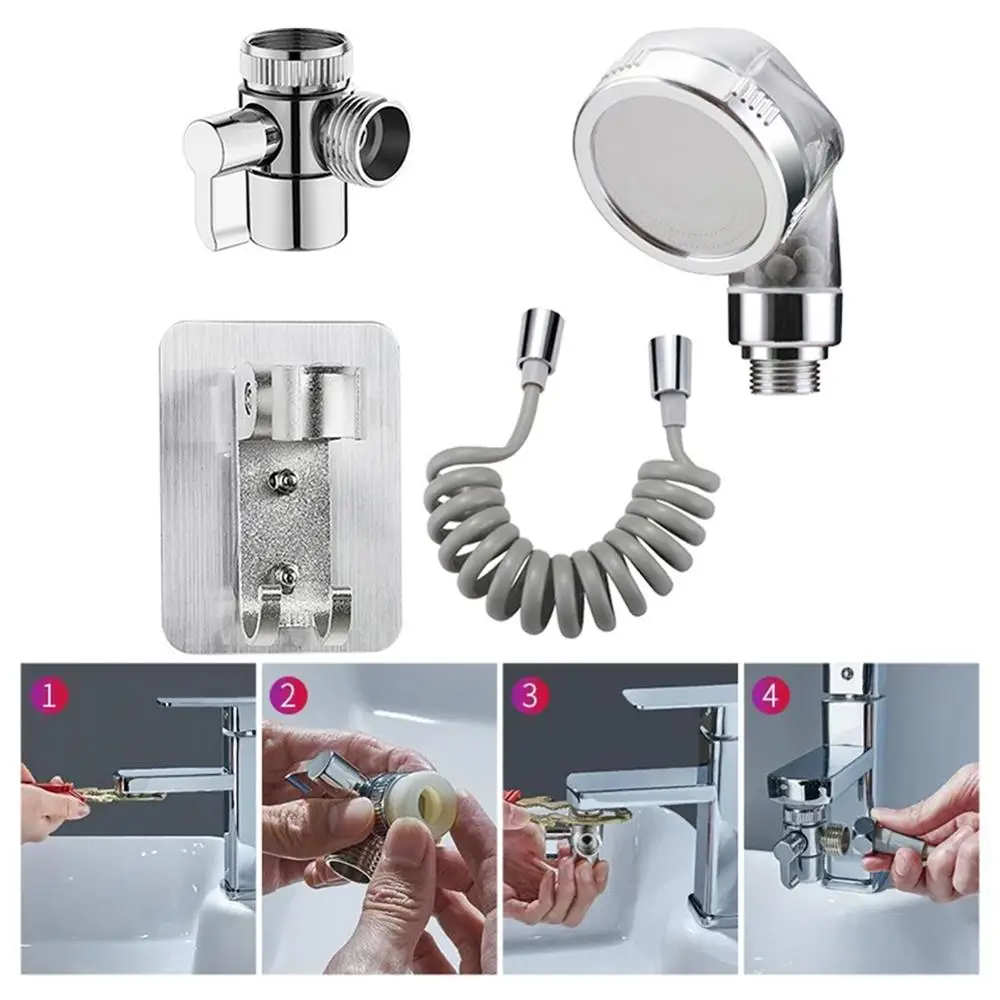 1
2
3
4