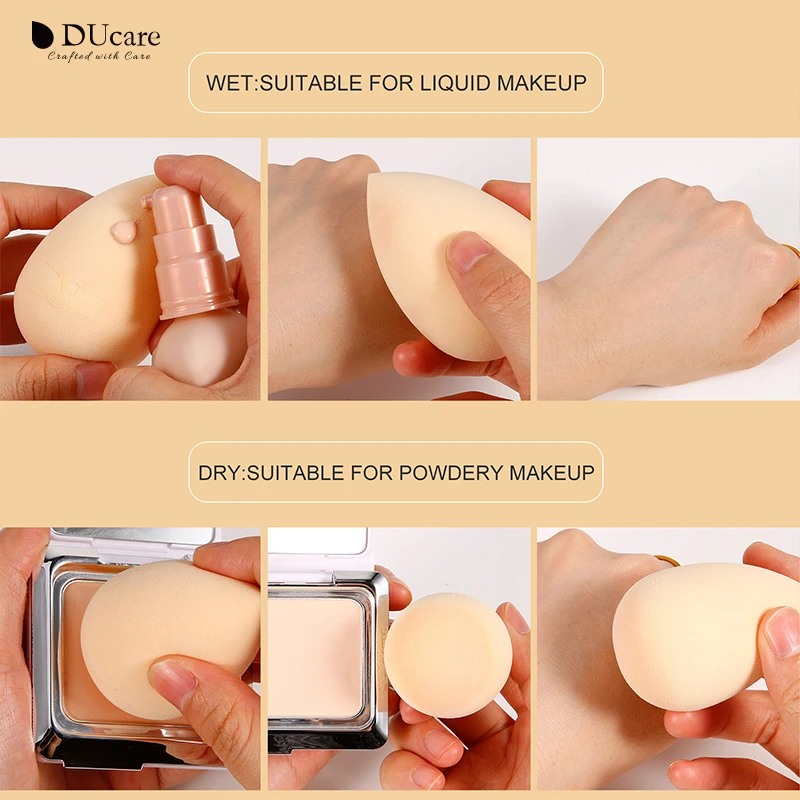 DUcare
Crafted with Care

WET:SUITABLE FOR LIQUID MAKEUP

DRY:SUITABLE FOR POWDERY MAKEUP