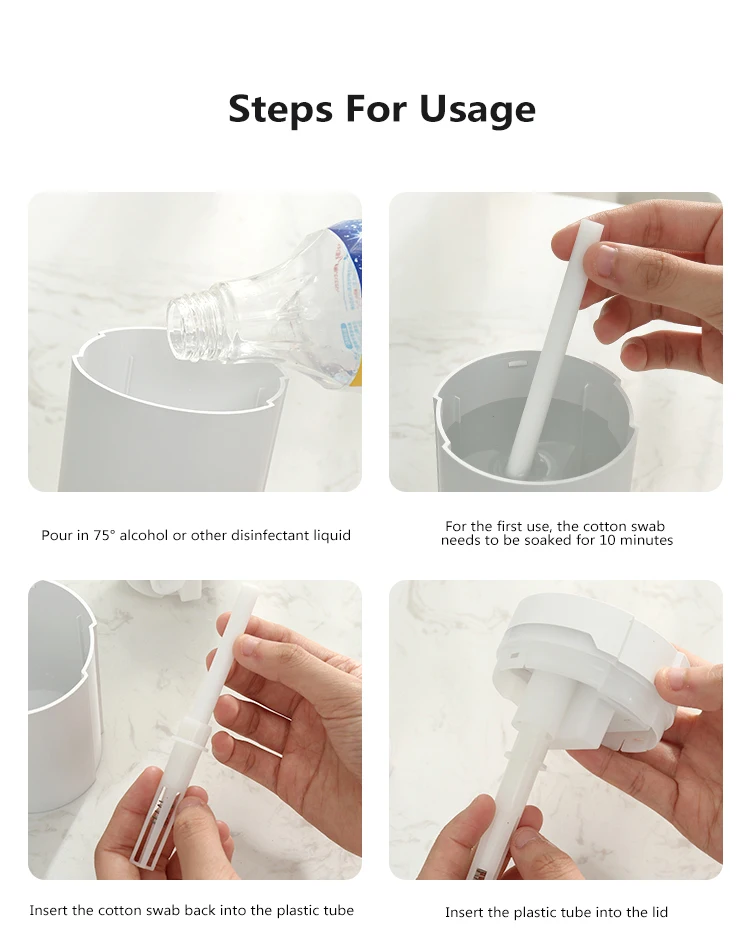 Steps For Usage

Pour in 75° alcohol or other disinfectant liquid

For the first use, the cotton swab needs to be soaked for 10 minutes

Insert the cotton swab back into the plastic tube

Insert the plastic tube into the lid