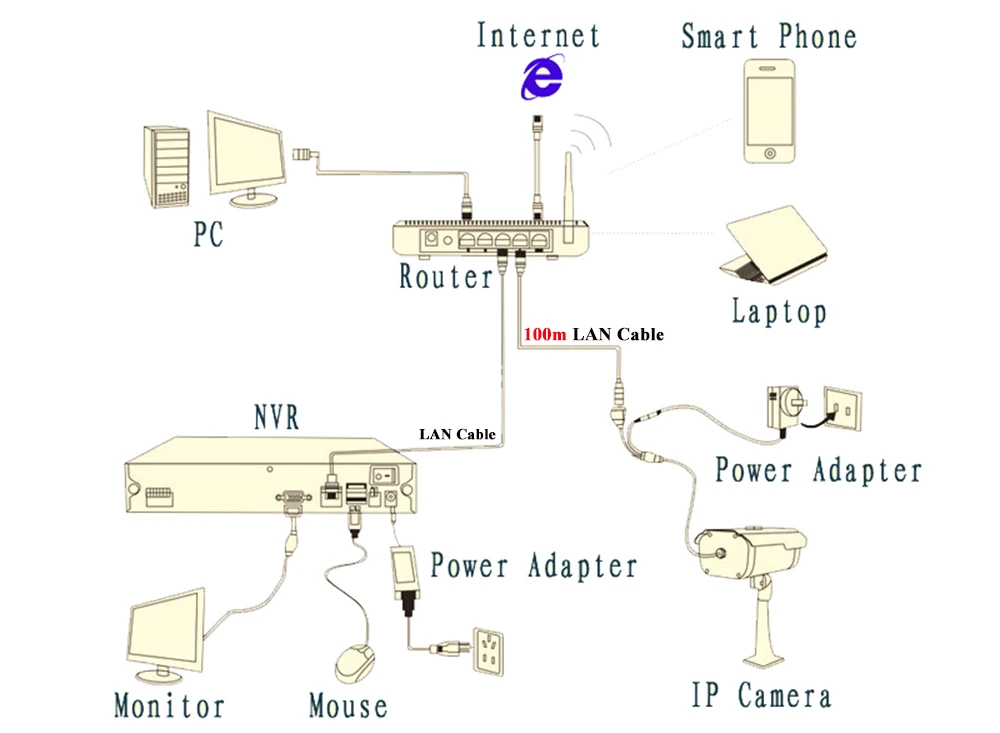 Internet

Smart Phone

PC

Router

Laptop

100m LAN Cable

NVR

LAN Cable

Power Adapter

Power Adapter

Monitor

Mouse

IP Camera