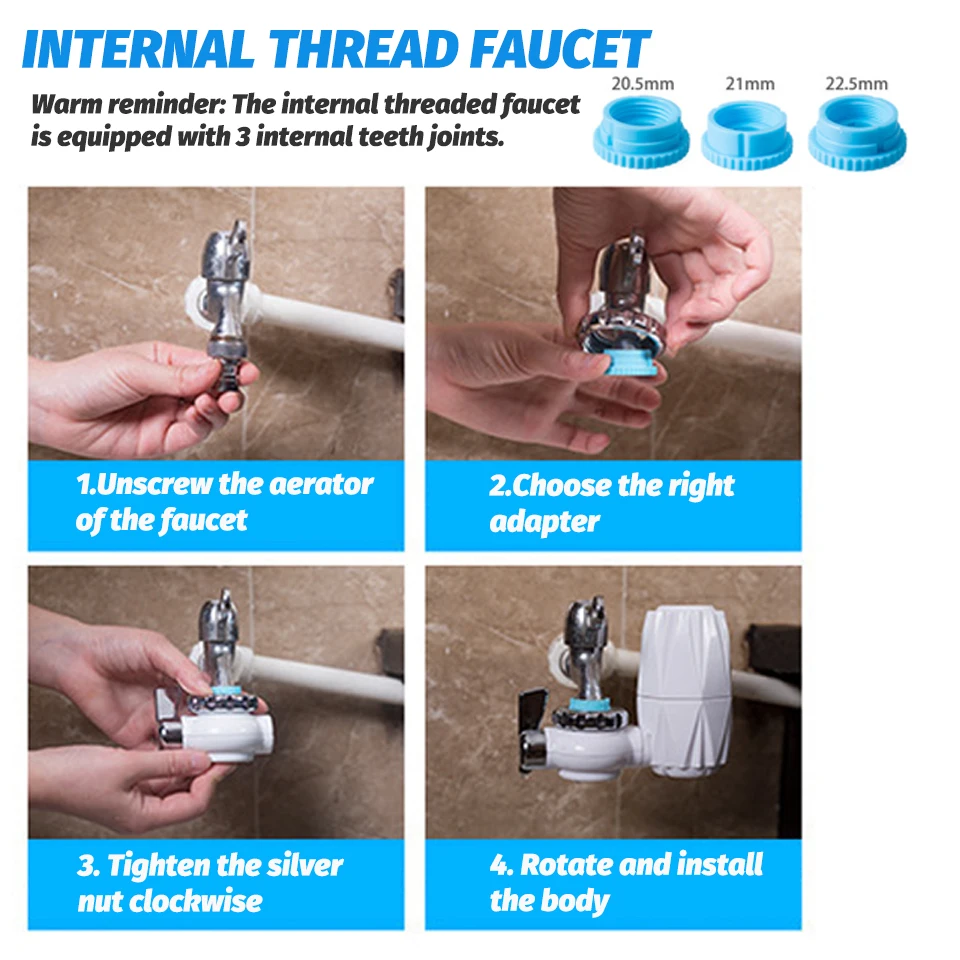 INTERNAL THREAD FAUCET

Warm reminder: The internal threaded faucet is equipped with 3 internal teeth joints.

20.5mm

21mm

22.5mm

1.Unscrew the aerator of the faucet

2.Choose the right adapter

3. Tighten the silver nut clockwise

4. Rotate and install the body