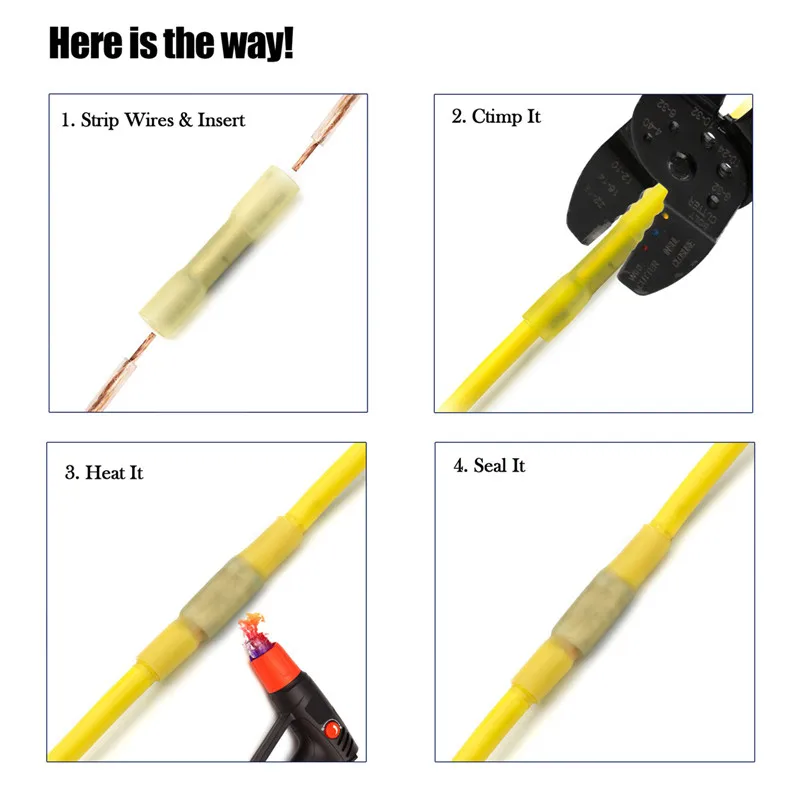 Here is the way!

1. Strip Wires & Insert

2. Ctimp It

3. Heat It

4. Seal It