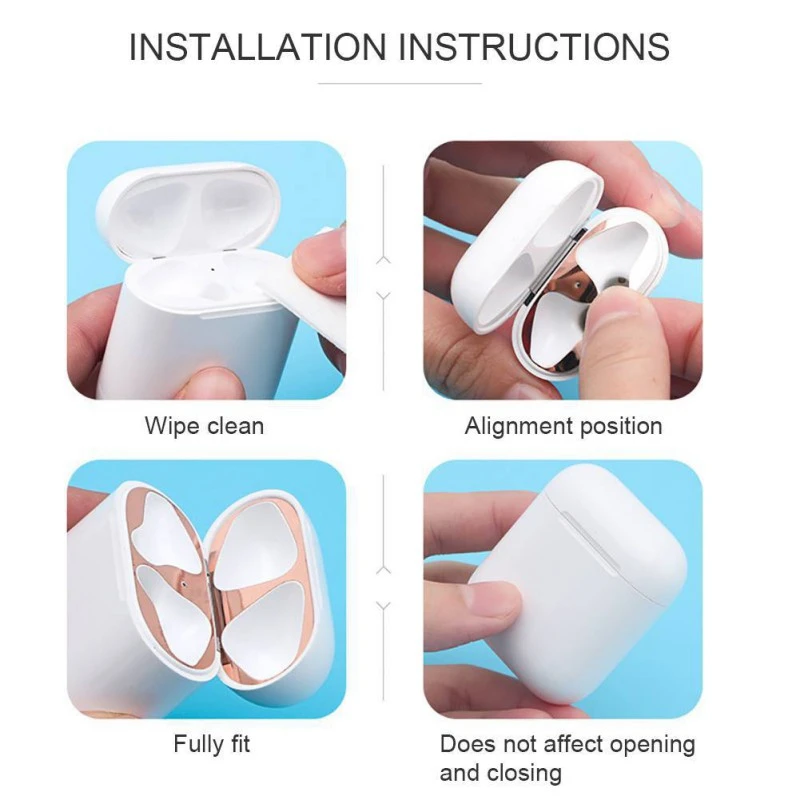 INSTALLATION INSTRUCTIONS

Wipe clean

Alignment position

Fully fit

Does not affect opening and closing