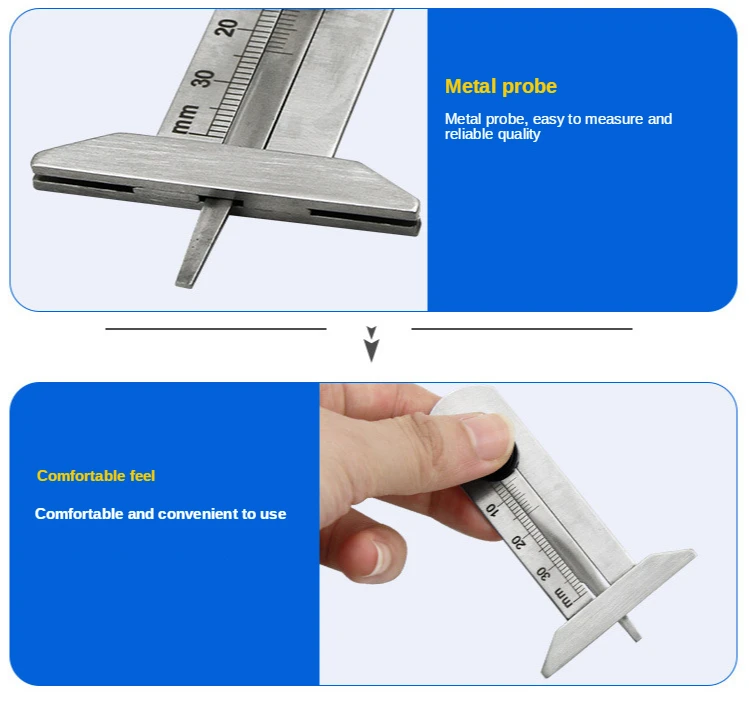 20
30
mm

Metal probe

Metal probe, easy to measure and reliable quality

Comfortable feel

Comfortable and convenient to use

10
20
30
mm