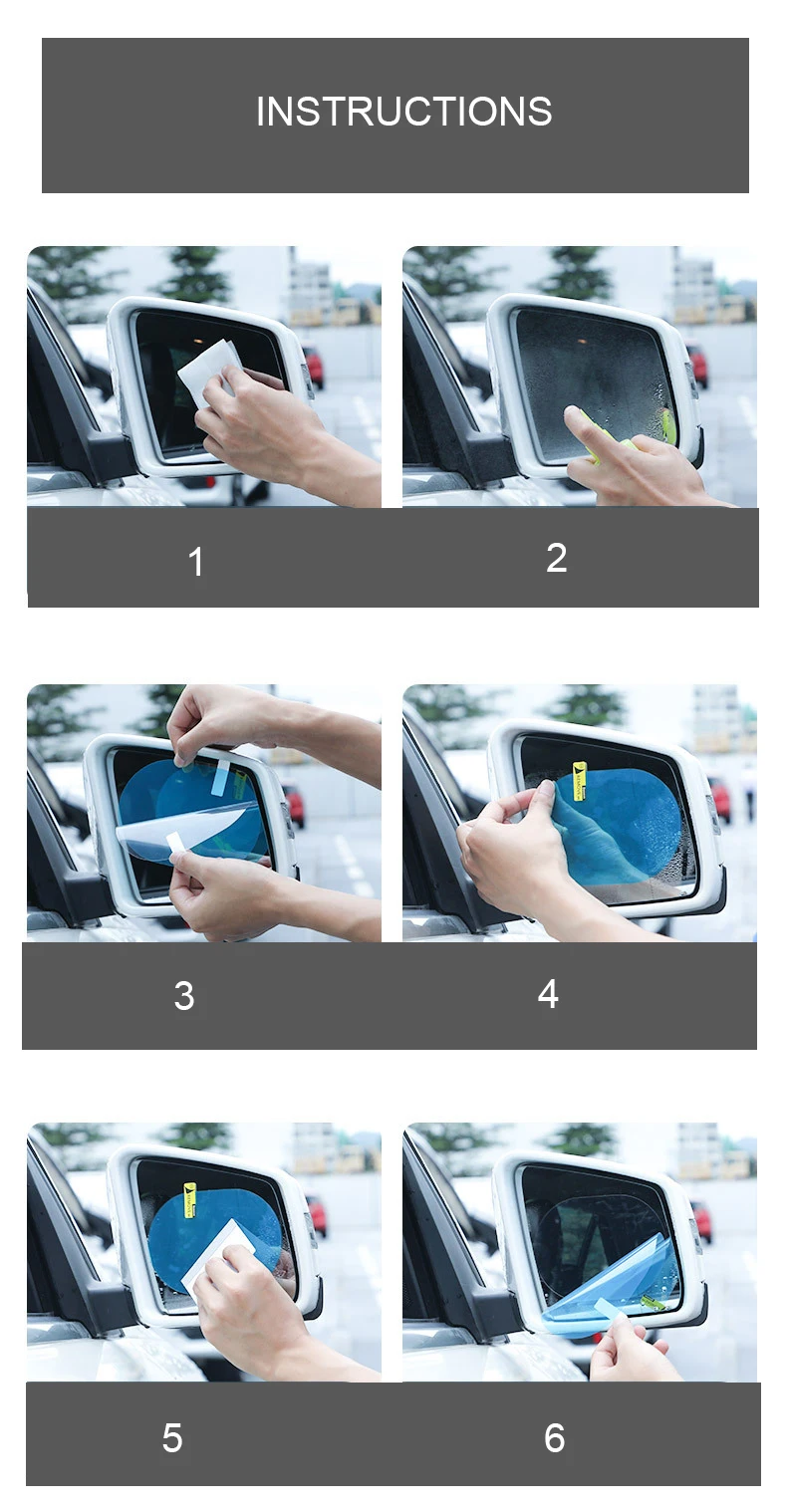 INSTRUCTIONS

1

2

3

4

5

6