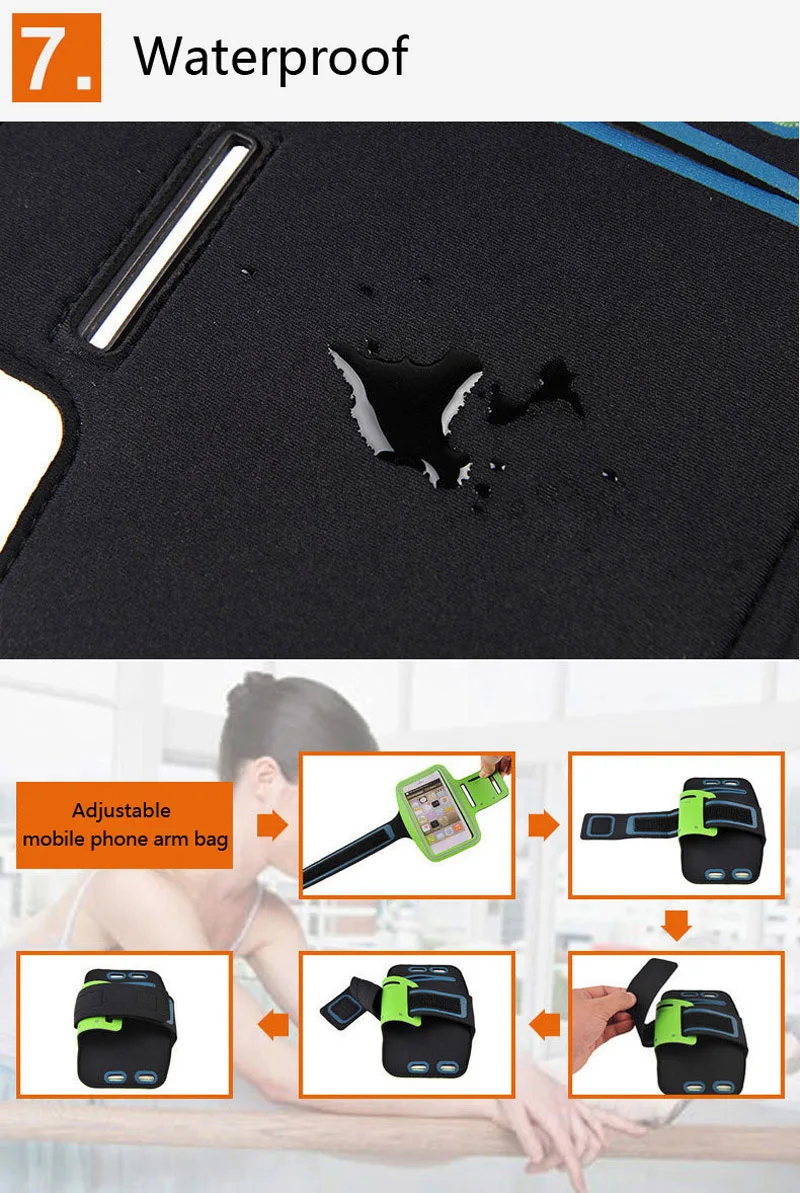 7. Waterproof

Adjustable mobile phone arm bag