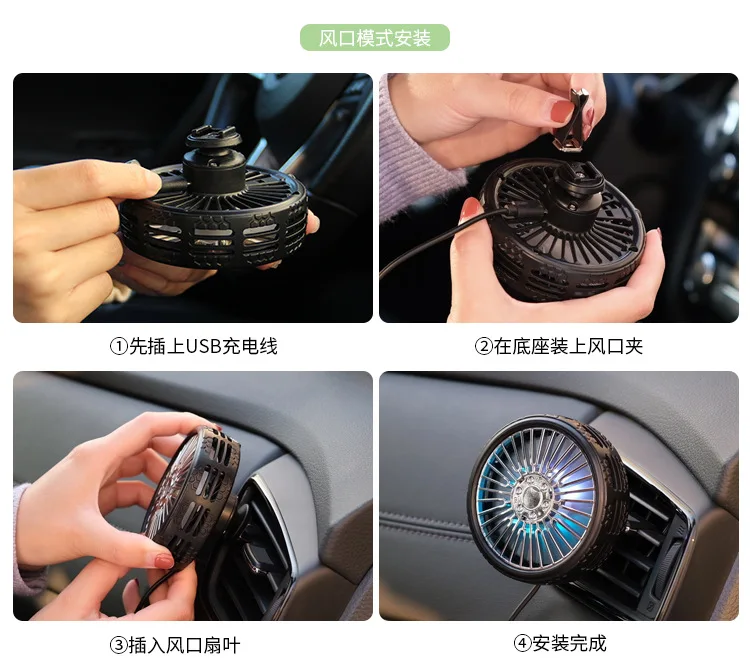 风口模式安装

①先插上USB充电线

②在底座装上风口夹

③插入风口扇叶

④安装完成