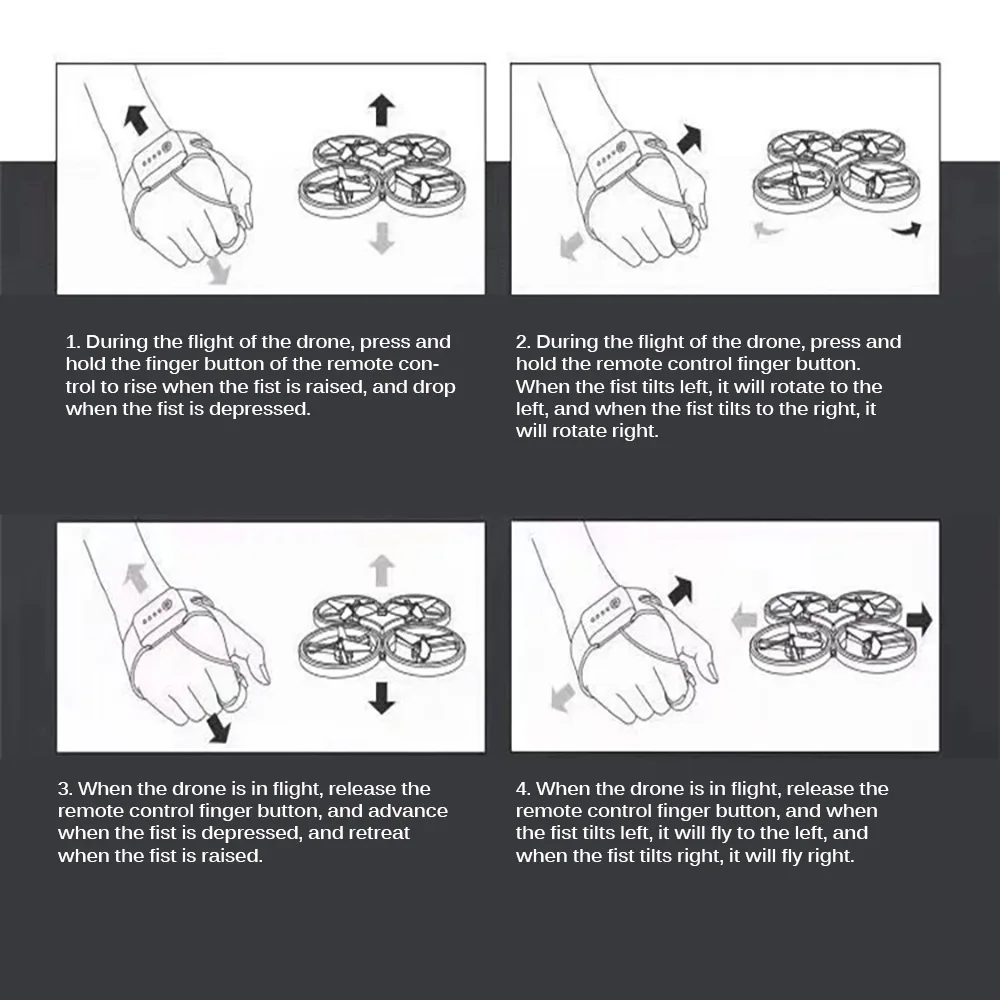 1. During the flight of the drone, press and hold the finger button of the remote control to rise when the fist is raised, and drop when the fist is depressed.

2. During the flight of the drone, press and hold the remote control finger button. When the fist tilts left, it will rotate to the left, and when the fist tilts to the right, it will rotate right.

3. When the drone is in flight, release the remote control finger button, and advance when the fist is depressed, and retreat when the fist is raised.

4. When the drone is in flight, release the remote control finger button, and when the fist tilts left, it will fly to the left, and when the fist tilts right, it will fly right.