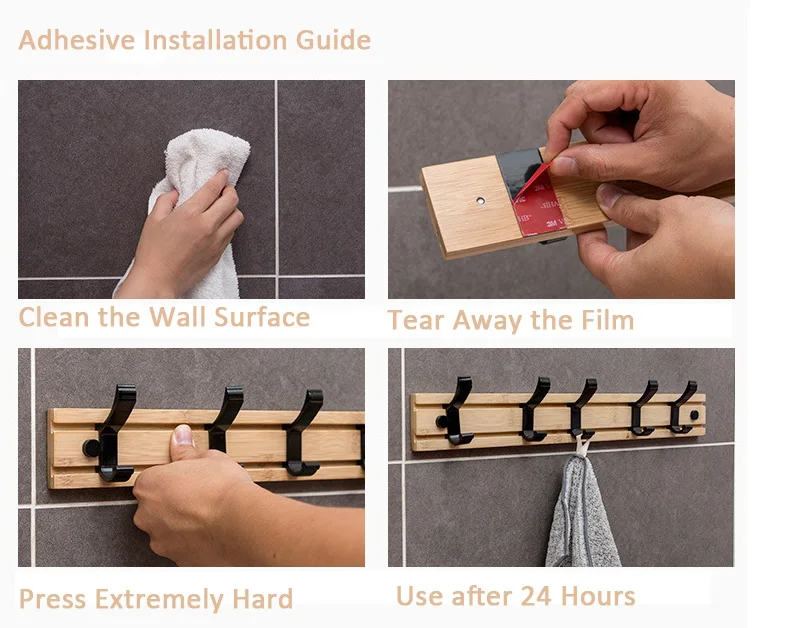 Adhesive Installation Guide

Clean the Wall Surface

Tear Away the Film

Press Extremely Hard

Use after 24 Hours