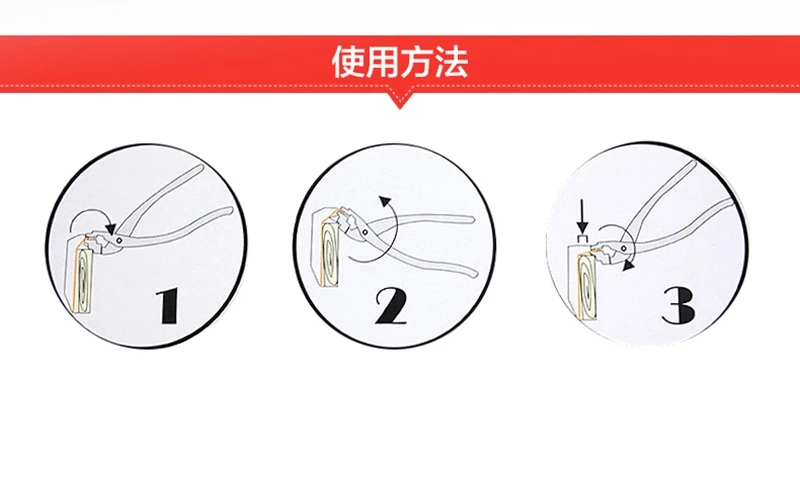 使用方法

1

2

3