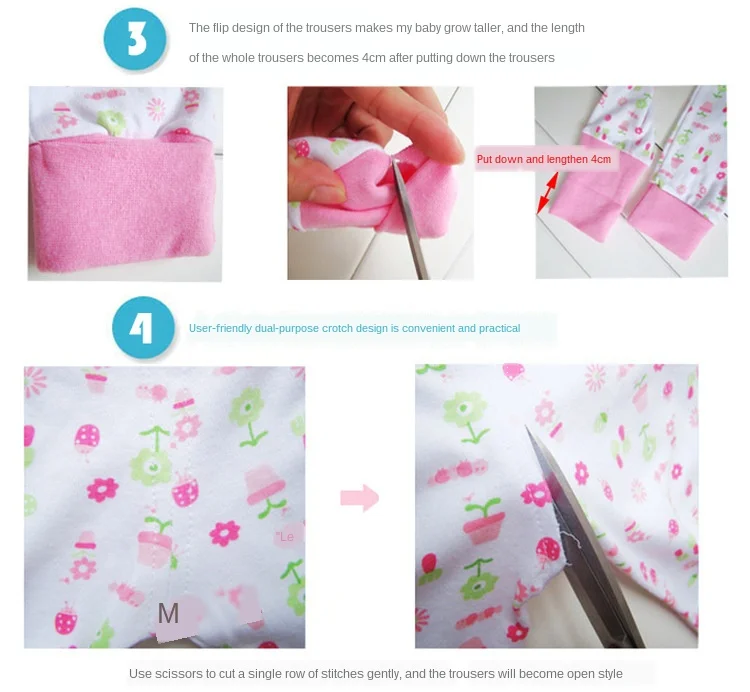 3

The flip design of the trousers makes my baby grow taller, and the length of the whole trousers becomes 4cm after putting down the trousers

Put down and lengthen 4cm

4

User-friendly dual-purpose crotch design is convenient and practical

Le

M

Use scissors to cut a single row of stitches gently, and the trousers will become open style