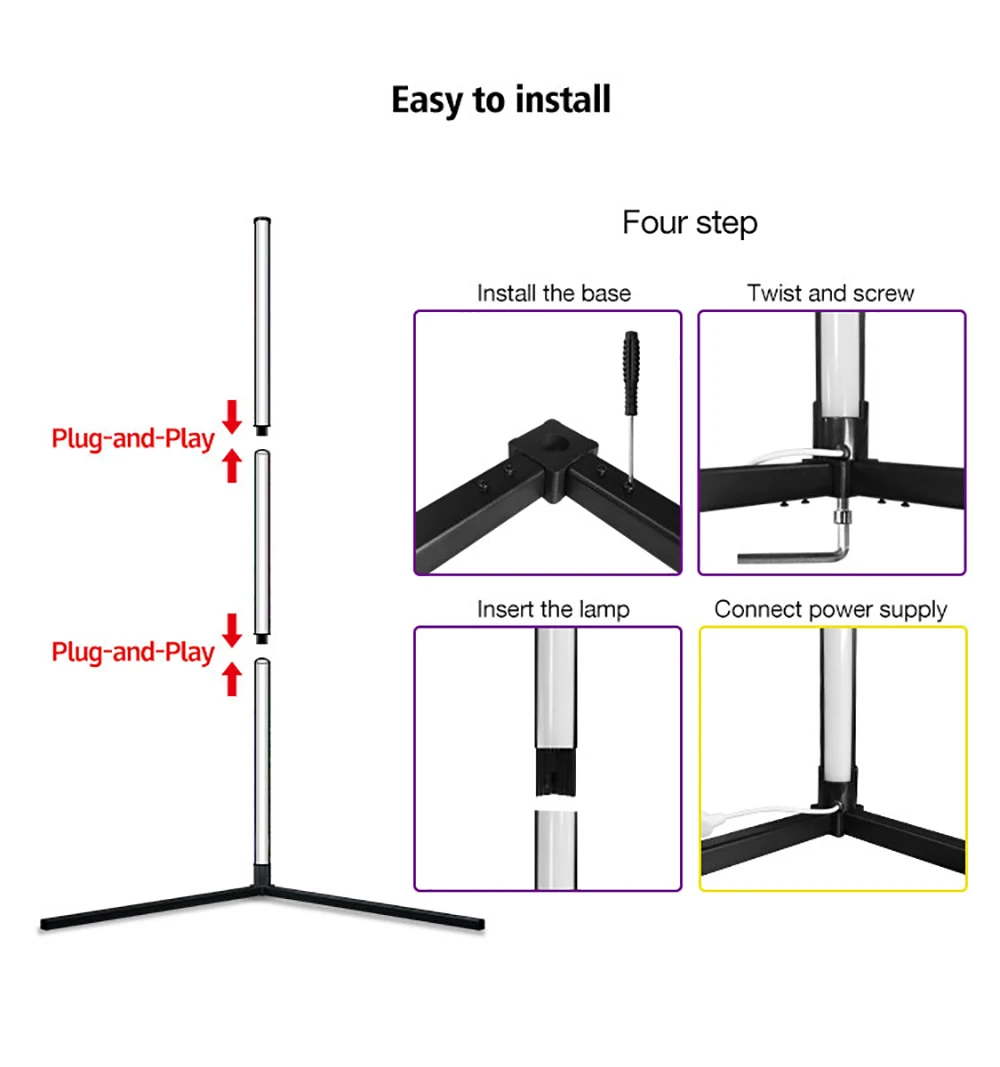 Easy to install

Plug-and-Play

Plug-and-Play

Four step

Install the base

Twist and screw

Insert the lamp

Connect power supply