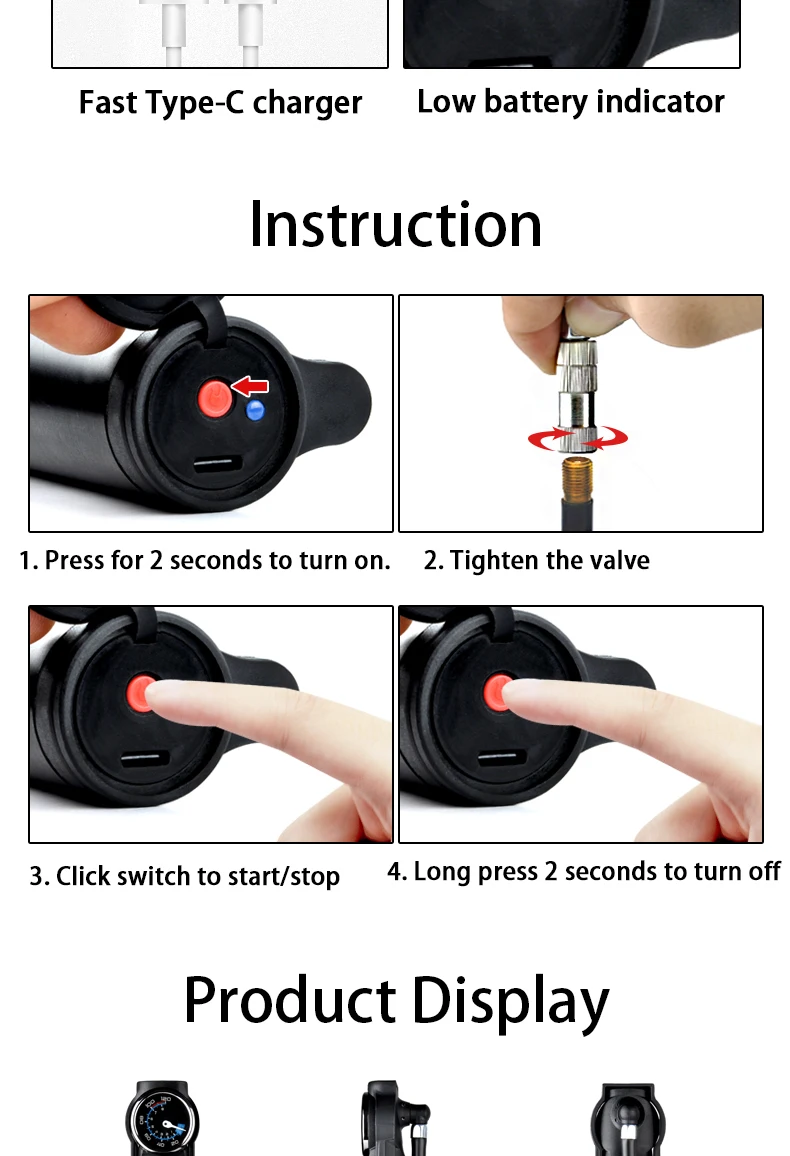 Fast Type-C charger
Low battery indicator

Instruction

1. Press for 2 seconds to turn on.
2. Tighten the valve

3. Click switch to start/stop
4. Long press 2 seconds to turn off

Product Display