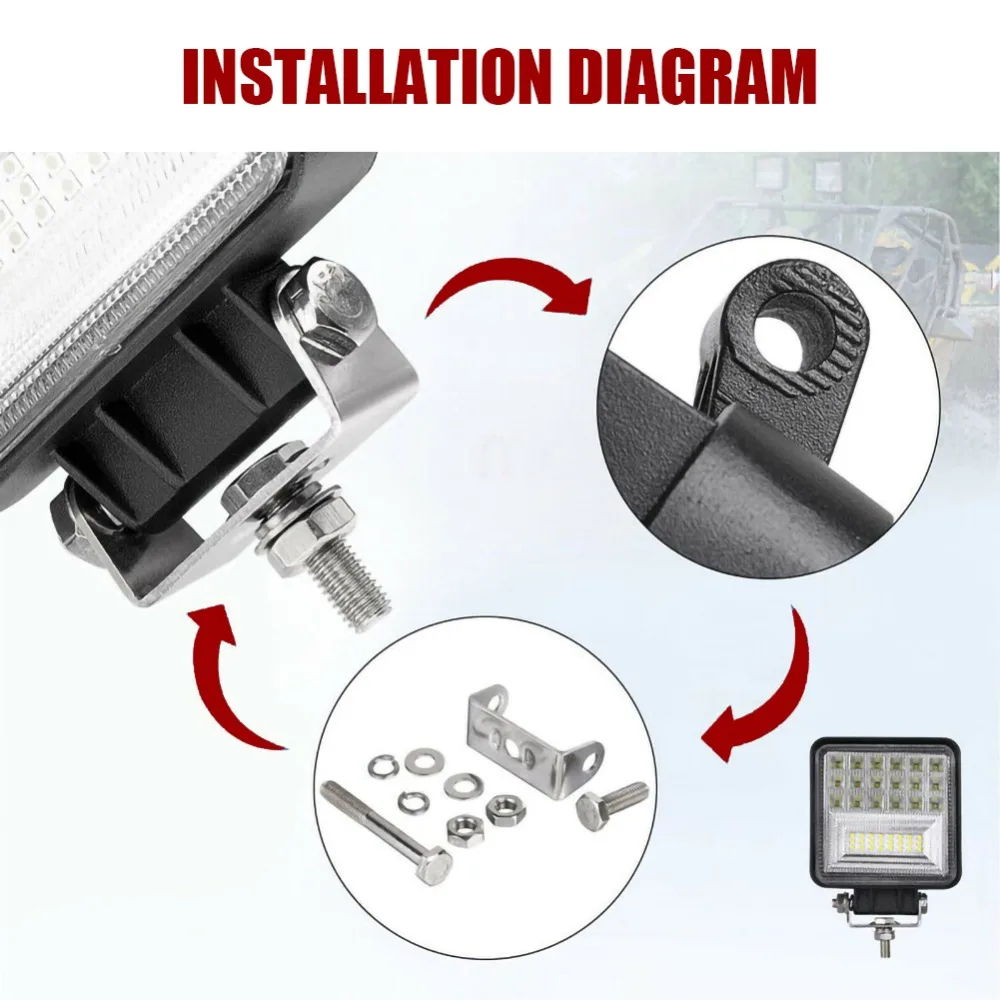 INSTALLATION DIAGRAM