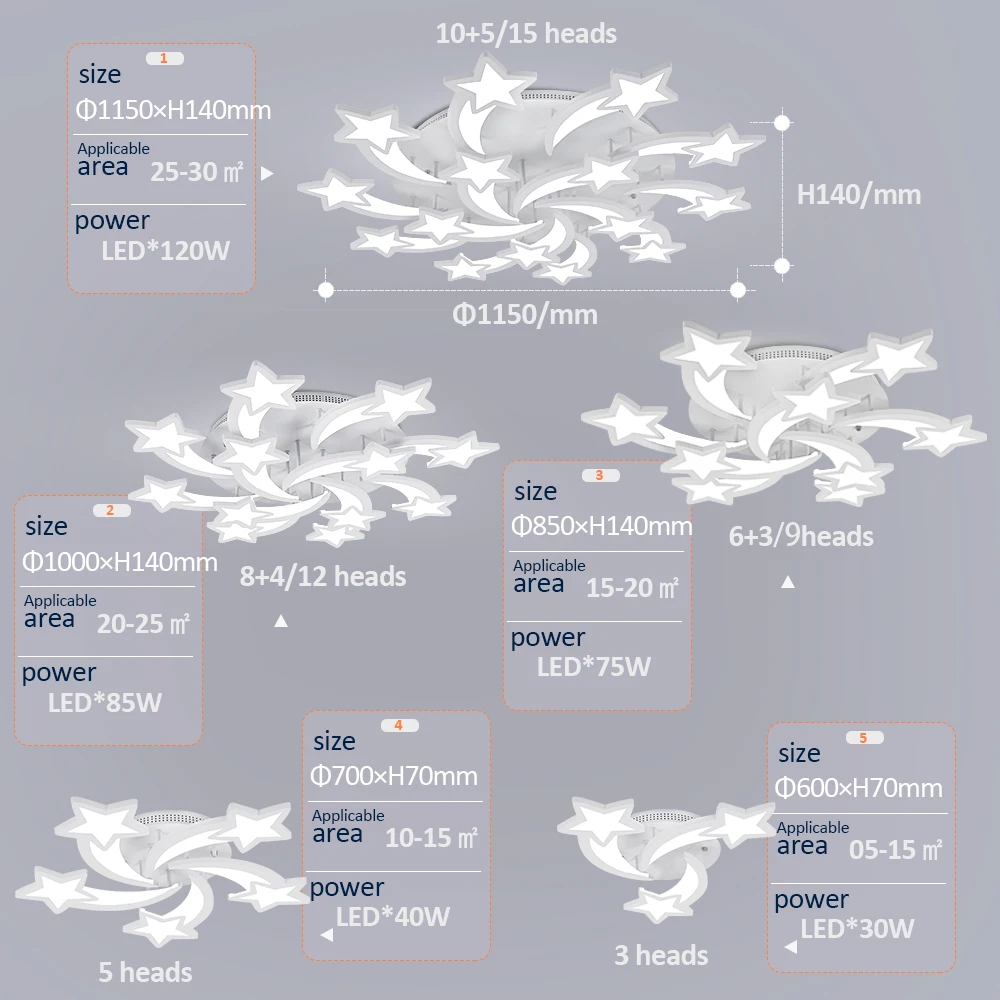 10+5/15 heads

1
size
Φ1150×H140mm
Applicable
area 25-30 ㎡
power
LED*120W

H140/mm

Φ1150/mm

2
size
Φ1000×H140mm
Applicable
area 20-25 ㎡
power
LED*85W

8+4/12 heads

3
size
Φ850×H140mm
Applicable
area 15-20 ㎡
power
LED*75W

6+3/9heads

4
size
Φ700×H70mm
Applicable
area 10-15 ㎡
power
LED*40W

5 heads

5
size
Φ600×H70mm
Applicable
area 05-15 ㎡
power
LED*30W

3 heads