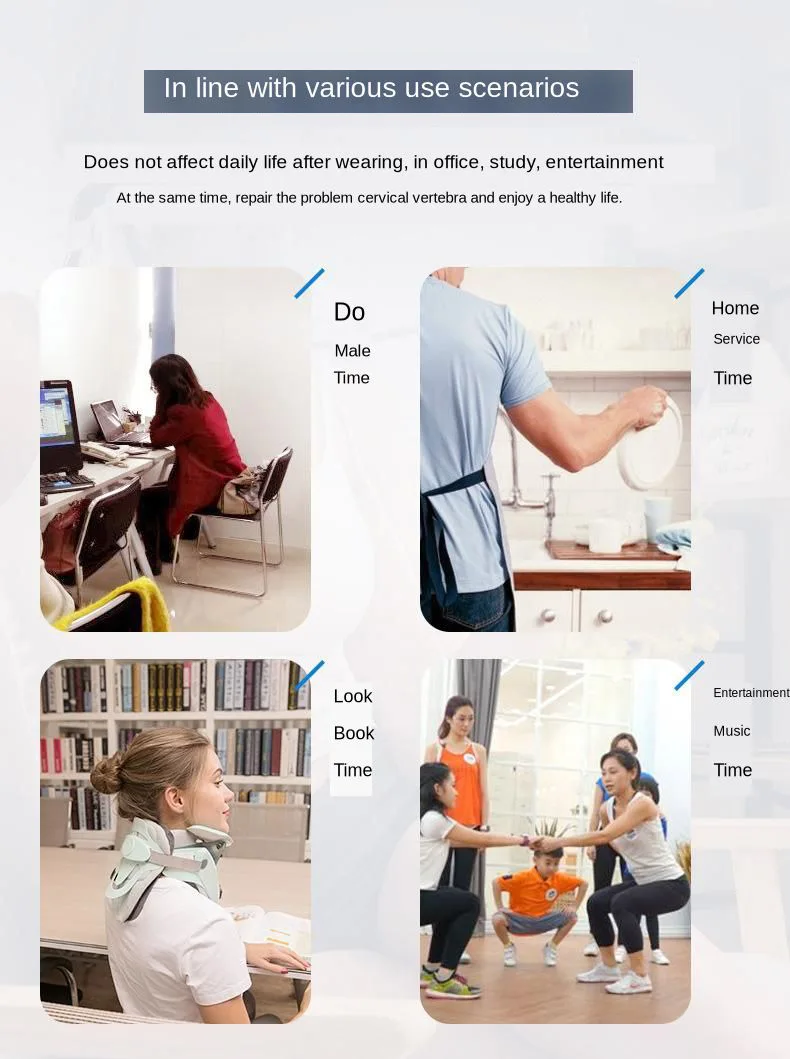 In line with various use scenarios

Does not affect daily life after wearing, in office, study, entertainment

At the same time, repair the problem cervical vertebra and enjoy a healthy life.

Do

Male

Time

Home

Service

Time

Look

Book

Time

Entertainment

Music

Time