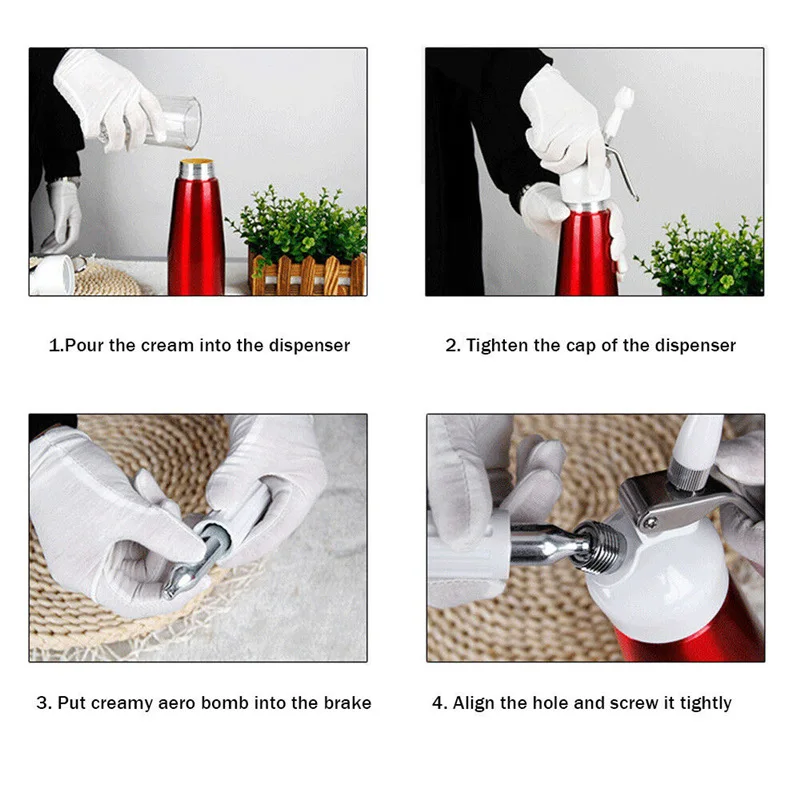 1.Pour the cream into the dispenser

2. Tighten the cap of the dispenser

3. Put creamy aero bomb into the brake

4. Align the hole and screw it tightly