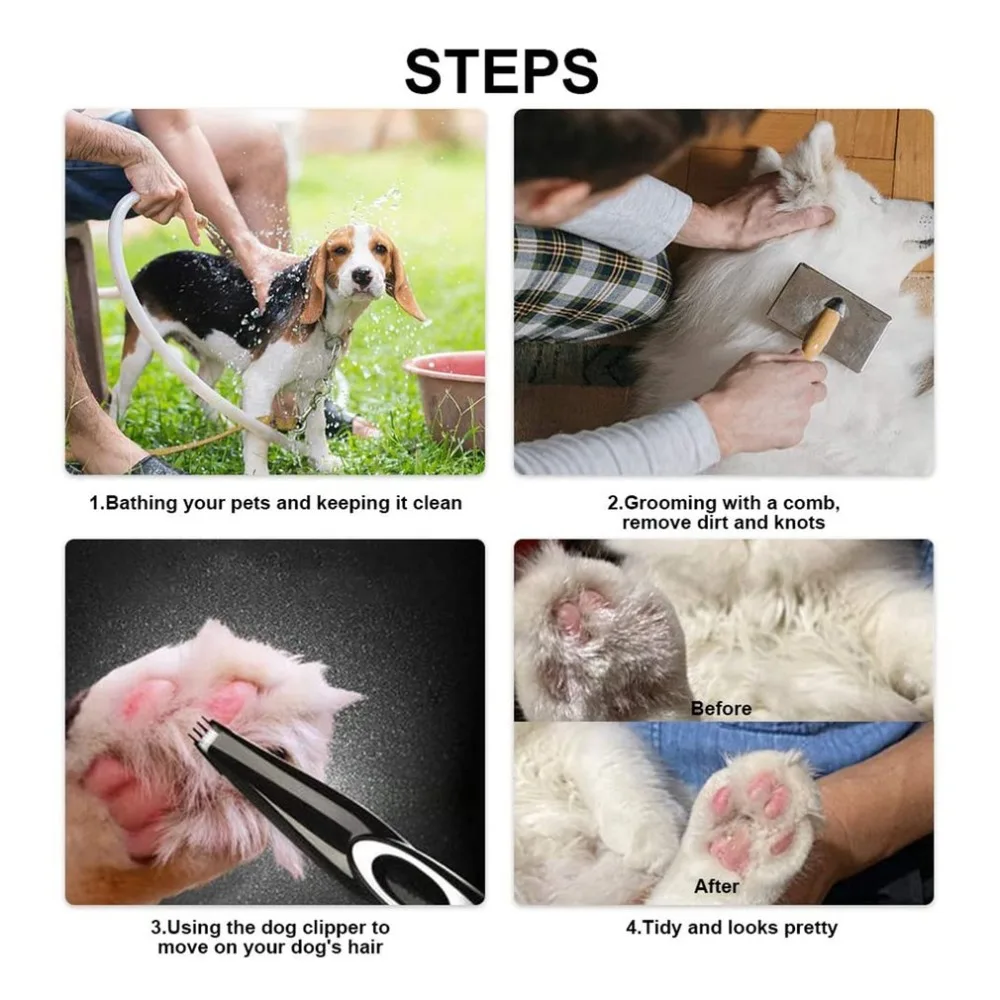 STEPS

1.Bathing your pets and keeping it clean

2.Grooming with a comb, remove dirt and knots

3.Using the dog clipper to move on your dog's hair

Before

After

4.Tidy and looks pretty