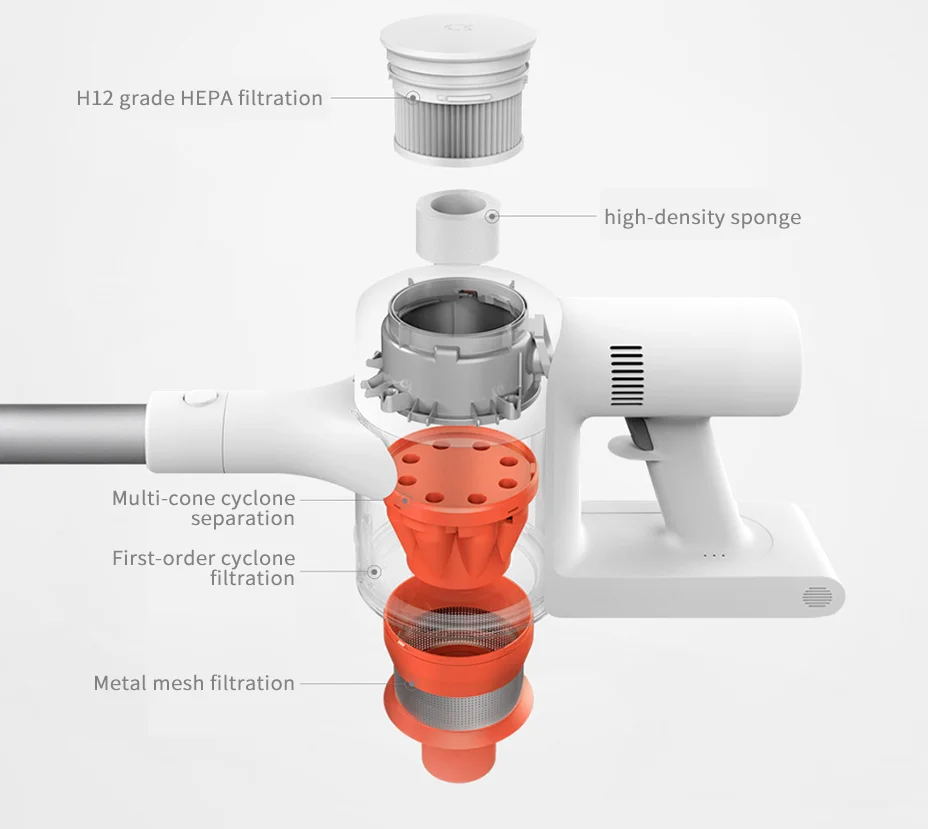 H12 grade HEPA filtration

high-density sponge

Multi-cone cyclone separation

First-order cyclone filtration

Metal mesh filtration