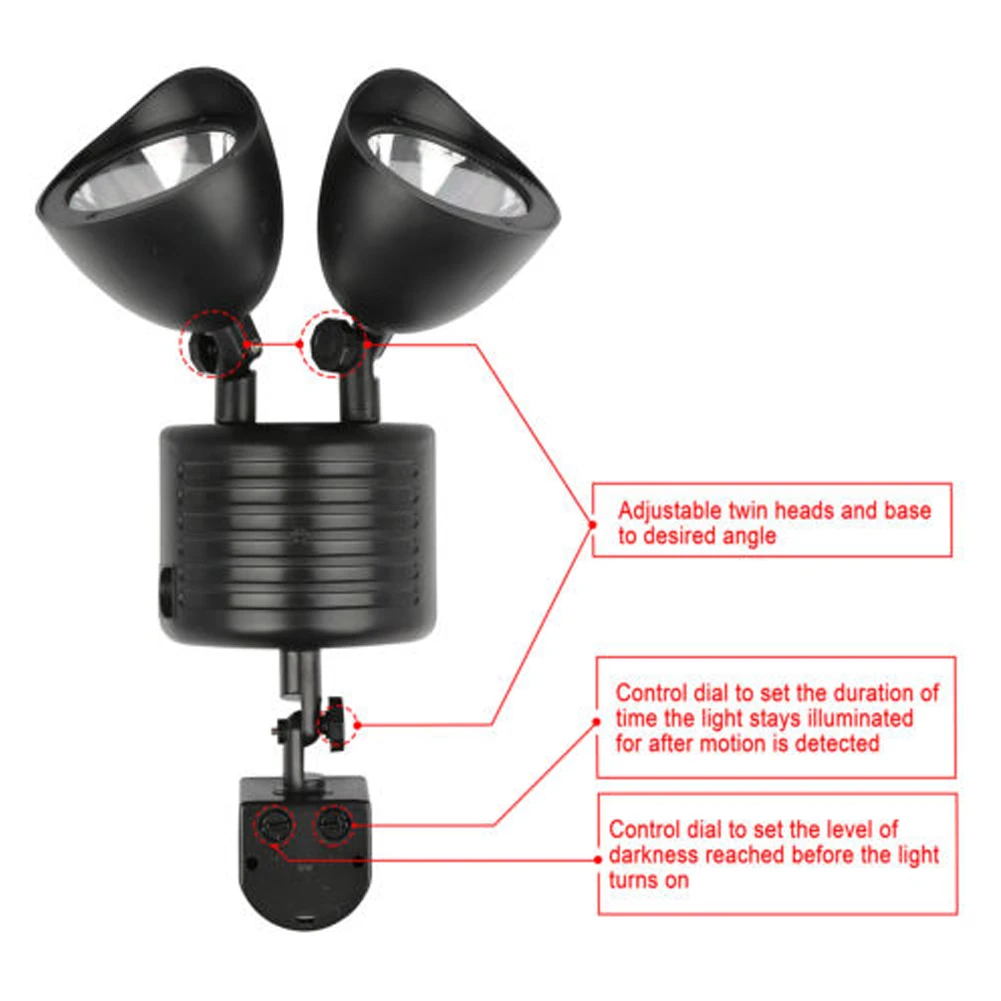 Adjustable twin heads and base to desired angle

Control dial to set the duration of time the light stays illuminated for after motion is detected

Control dial to set the level of darkness reached before the light turns on