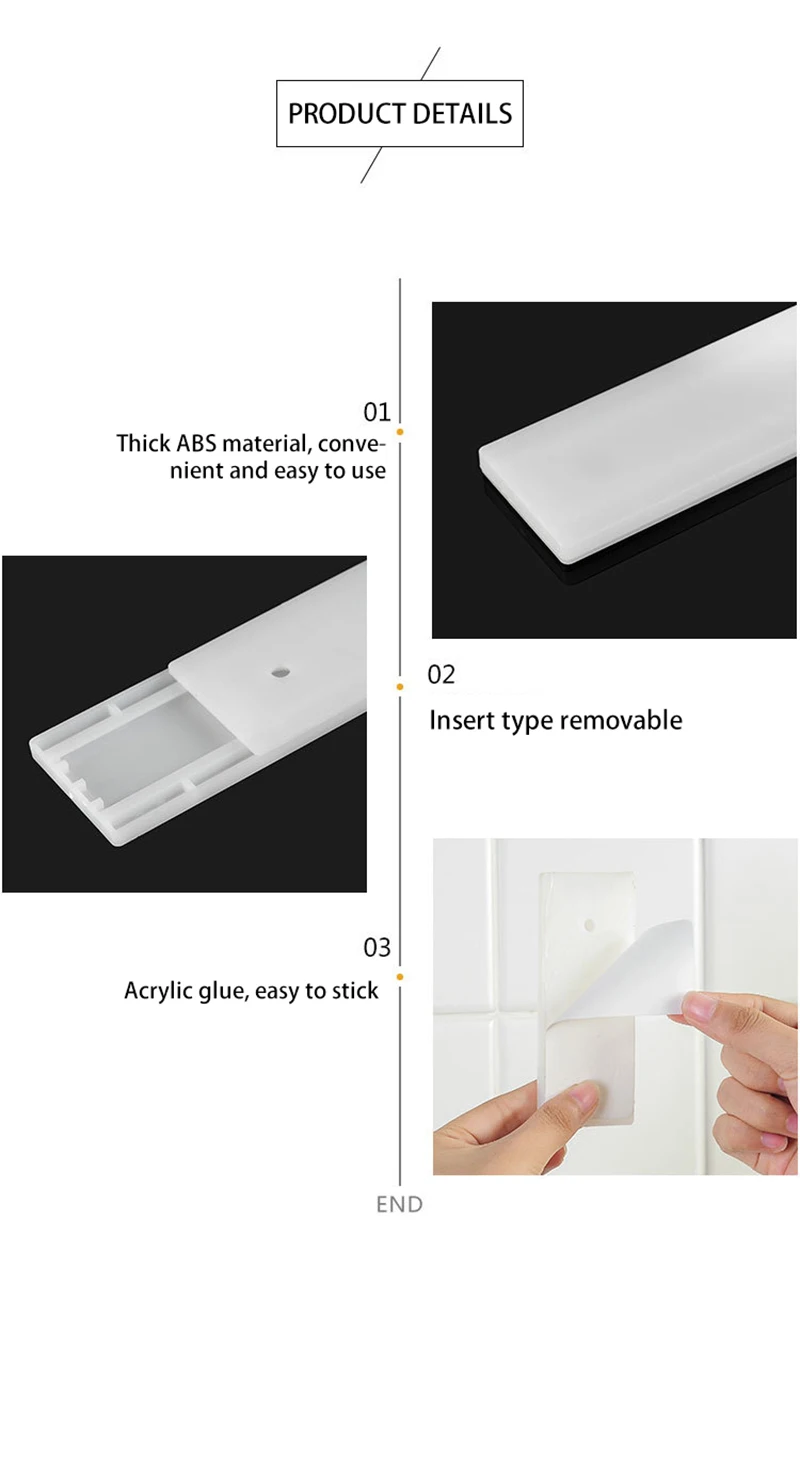 PRODUCT DETAILS

01

Thick ABS material, convenient and easy to use

02

Insert type removable

03

Acrylic glue, easy to stick

END