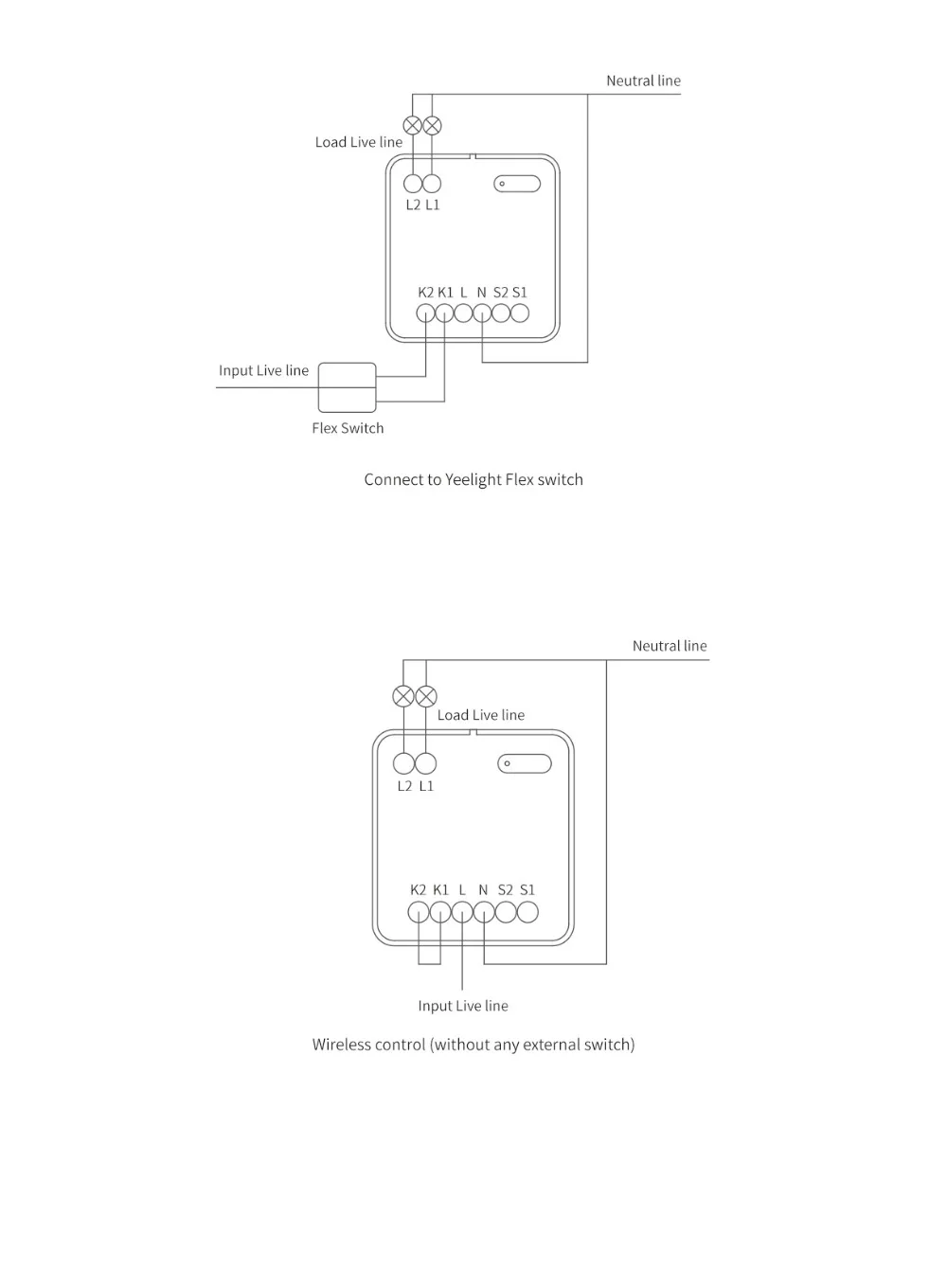 Neutral line

Load Live line

L2 L1

K2 K1 L N S2 S1

Input Live line

Flex Switch

Connect to Yeelight Flex switch

Neutral line

Load Live line

L2 L1

K2 K1 L N S2 S1

Input Live line

Wireless control (without any external switch)