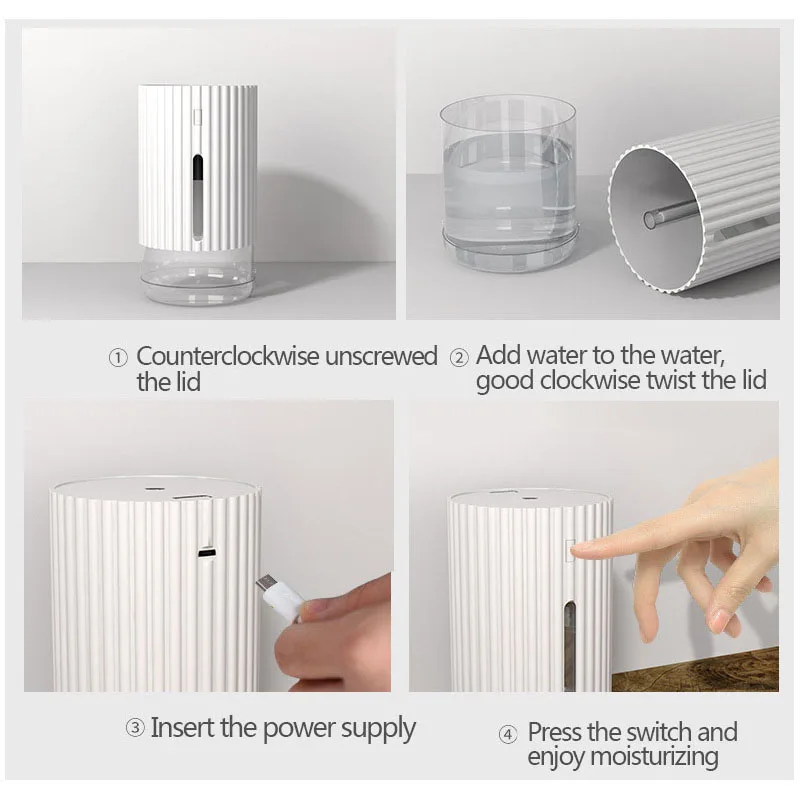 ① Counterclockwise unscrewed the lid

② Add water to the water, good clockwise twist the lid

③ Insert the power supply

④ Press the switch and enjoy moisturizing