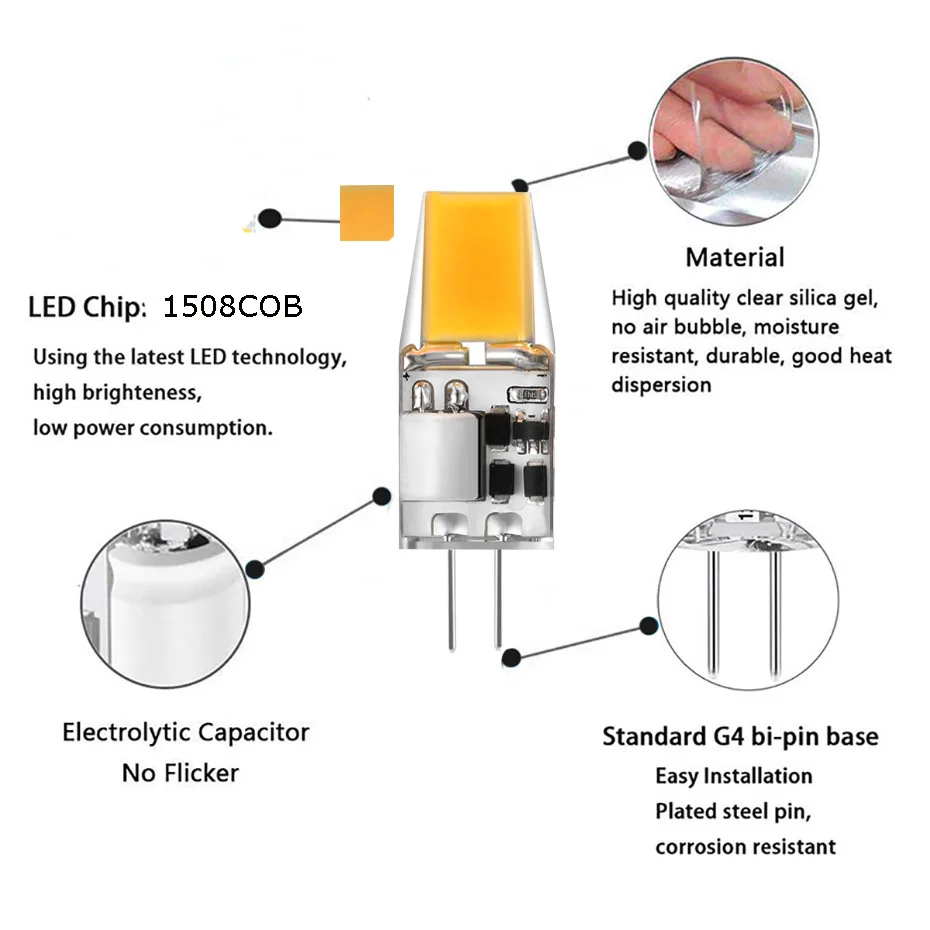 LED Chip: 1508COB

Using the latest LED technology, high brighteness, low power consumption.

Material

High quality clear silica gel, no air bubble, moisture resistant, durable, good heat dispersion

Electrolytic Capacitor
No Flicker

Standard G4 bi-pin base

Easy Installation
Plated steel pin, corrosion resistant