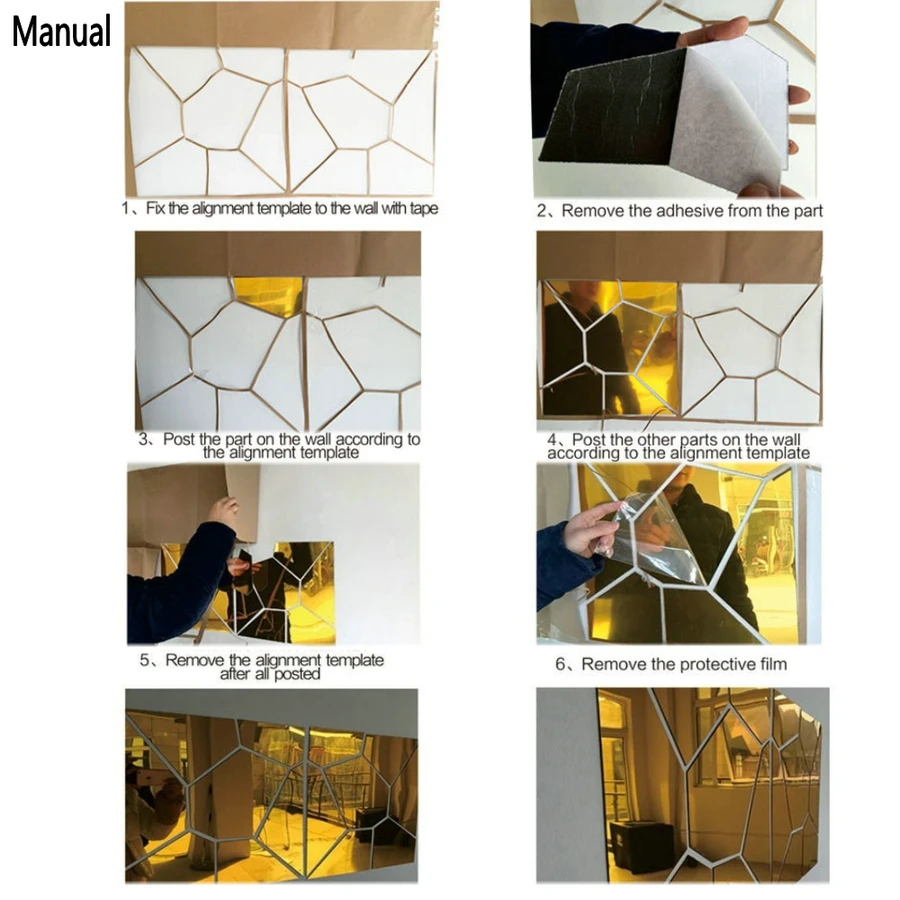 Manual

1、Fix the alignment template to the wall with tape

2、Remove the adhesive from the part

3、Post the part on the wall according to the alignment template

4、Post the other parts on the wall according to the alignment template

5、Remove the alignment template after all posted

6、Remove the protective film